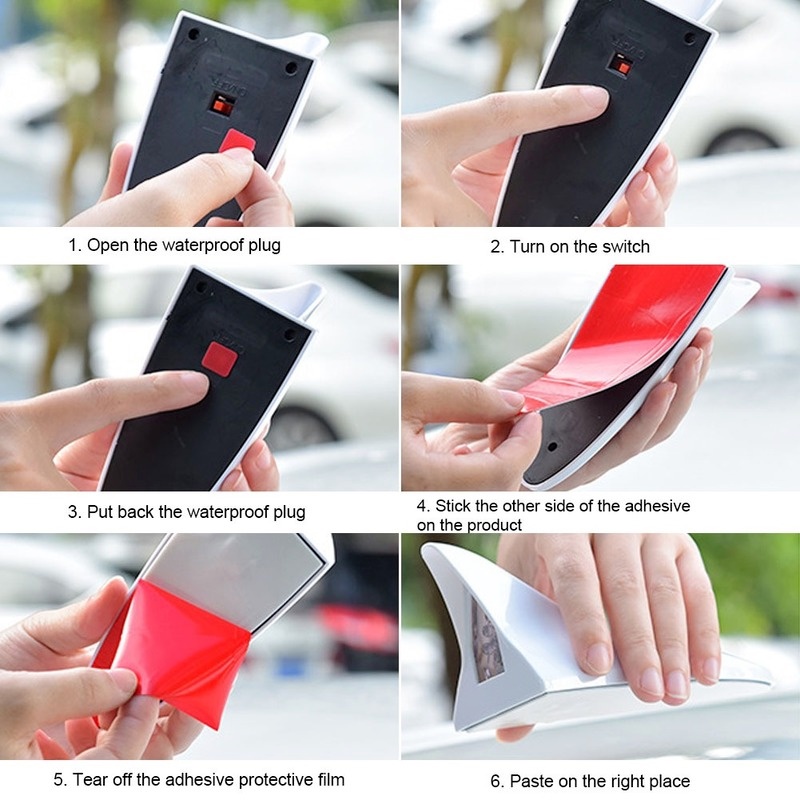 1. Open the waterproof plug

2. Turn on the switch

3. Put back the waterproof plug

4. Stick the other side of the adhesive on the product

5. Tear off the adhesive protective film

6. Paste on the right place