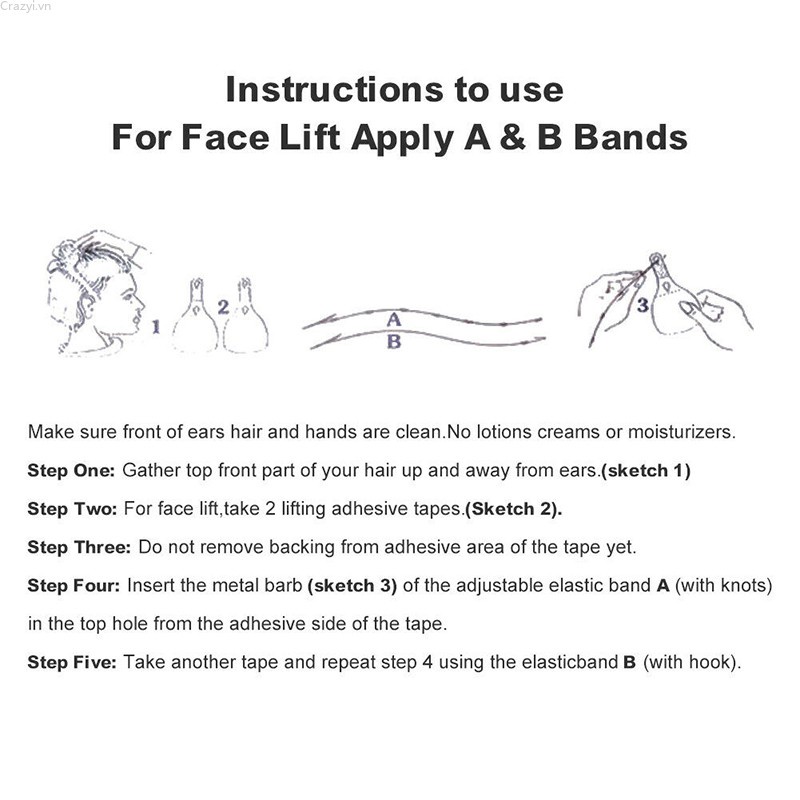 Crazyi.vn

Instructions to use
For Face Lift Apply A & B Bands

1 2 A B 3

Make sure front of ears hair and hands are clean.No lotions creams or moisturizers.

Step One: Gather top front part of your hair up and away from ears.(sketch 1)

Step Two: For face lift,take 2 lifting adhesive tapes.(Sketch 2).

Step Three: Do not remove backing from adhesive area of the tape yet.

Step Four: Insert the metal barb (sketch 3) of the adjustable elastic band A (with knots) in the top hole from the adhesive side of the tape.

Step Five: Take another tape and repeat step 4 using the elasticband B (with hook).