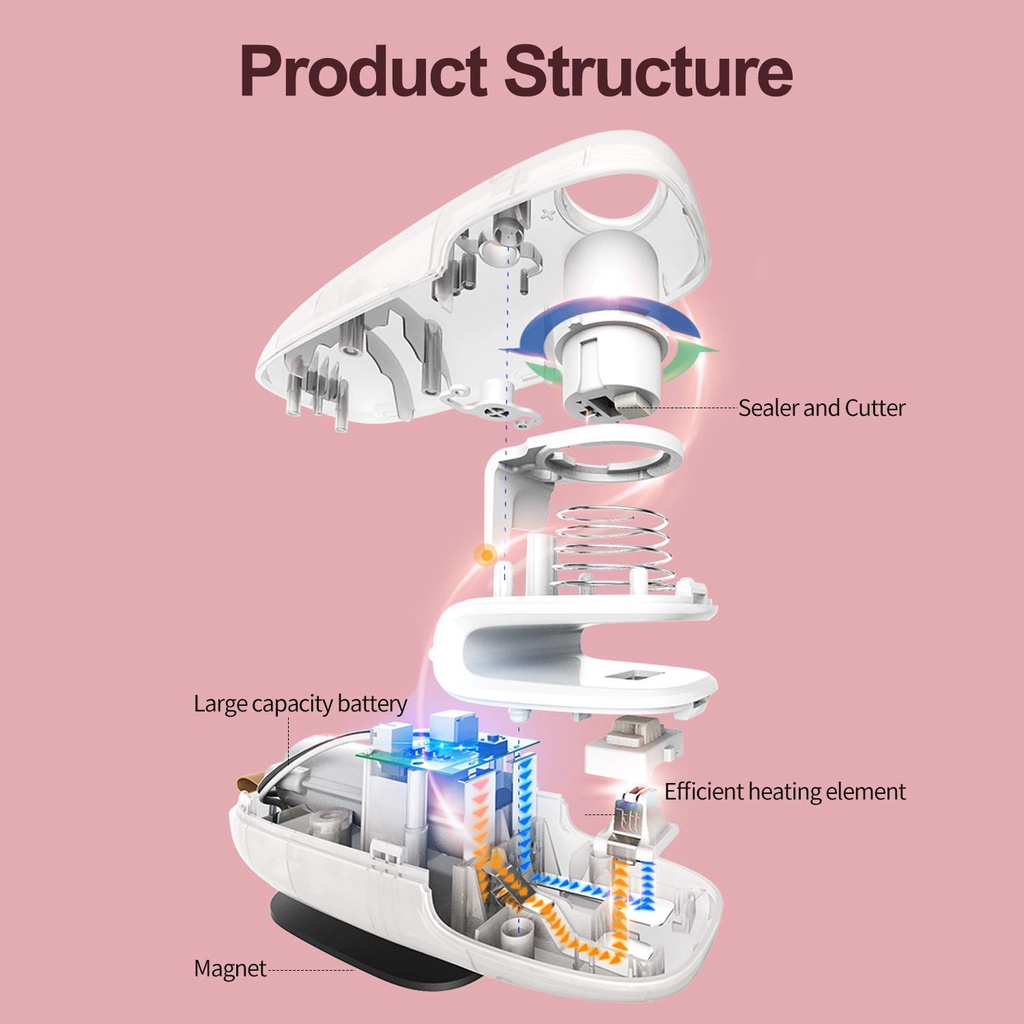 Product Structure

Sealer and Cutter

Large capacity battery

Efficient heating element

Magnet