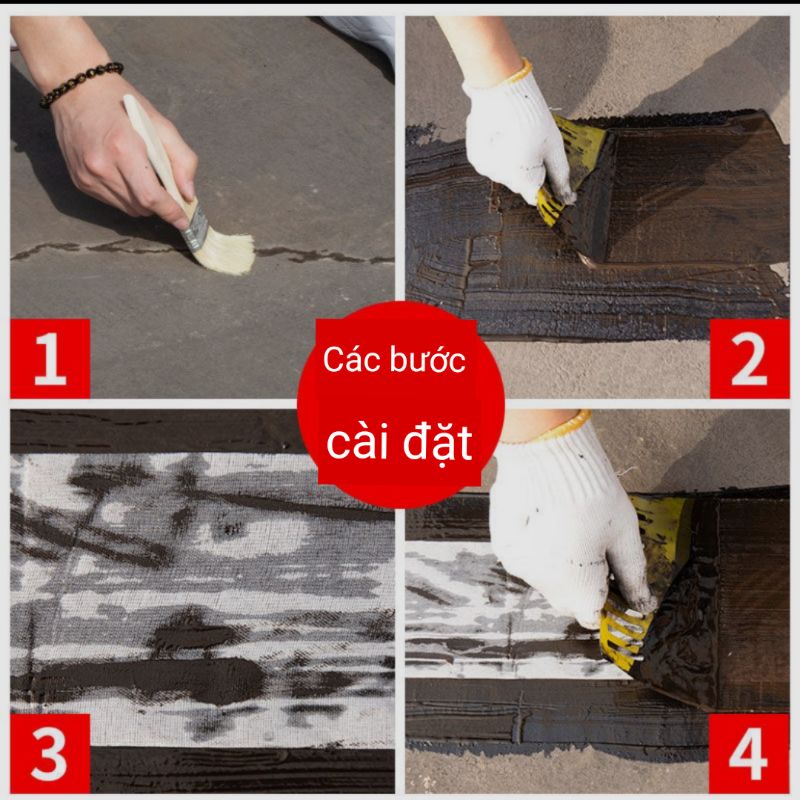 1

2

Các bước
cài đặt

3

4