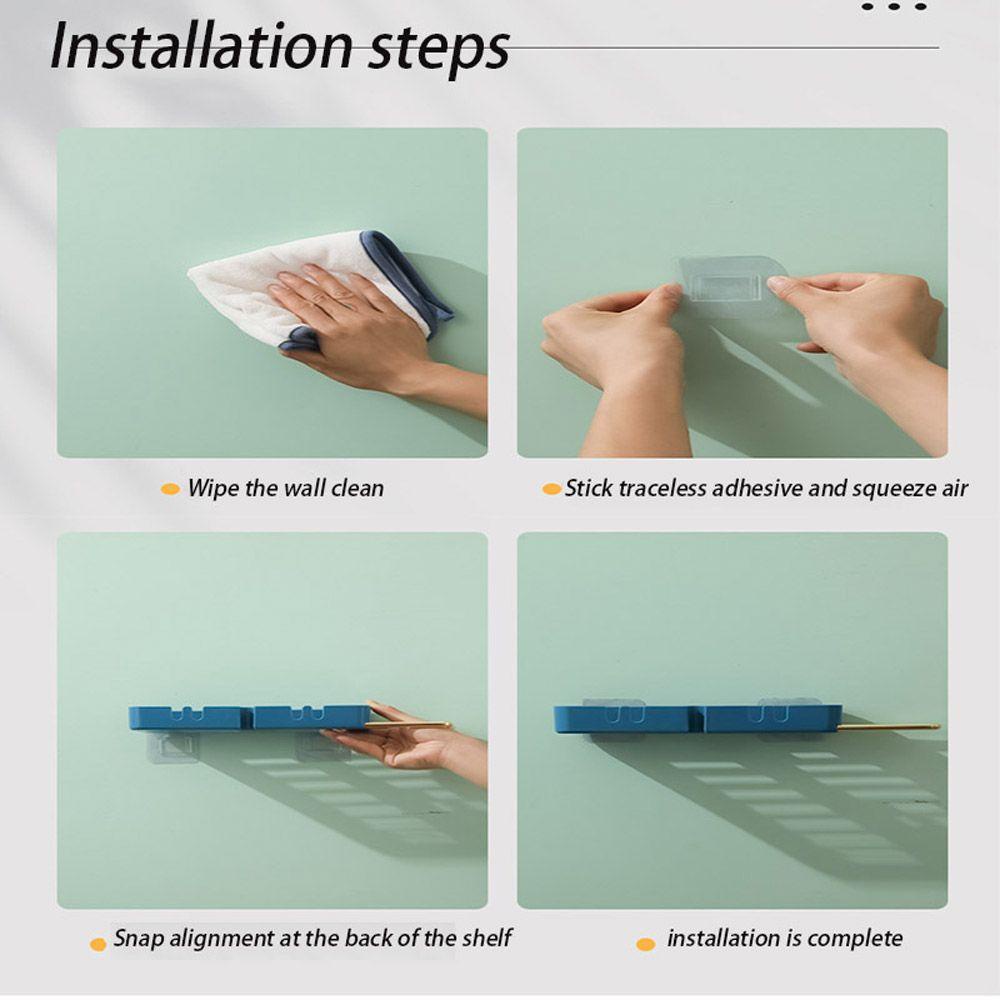 Installation steps

Wipe the wall clean

Stick traceless adhesive and squeeze air

Snap alignment at the back of the shelf

installation is complete