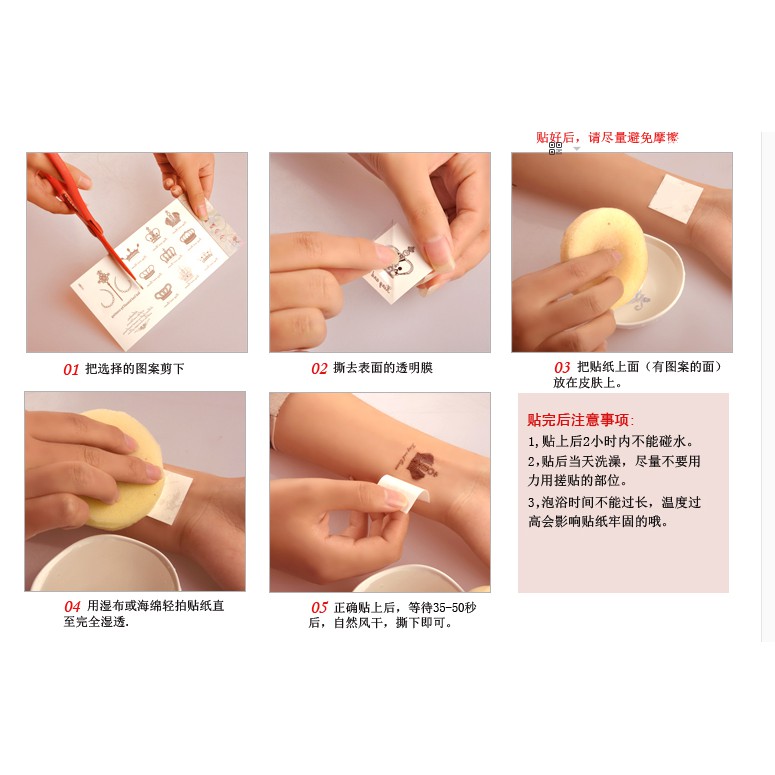 贴好后，请尽量避免摩擦

01 把选择的图案剪下

02 撕去表面的透明膜

03 把贴纸上面（有图案的面）放在皮肤上。

04 用湿布或海绵轻拍贴纸直至完全湿透.

05 正确贴上后，等待35-50秒后，自然风干，撕下即可。

贴完后注意事项:
1,贴上后2小时内不能碰水。
2,贴后当天洗澡，尽量不要用力用搓贴的部位。
3,泡浴时间不能过长，温度过高会影响贴纸牢固的哦。