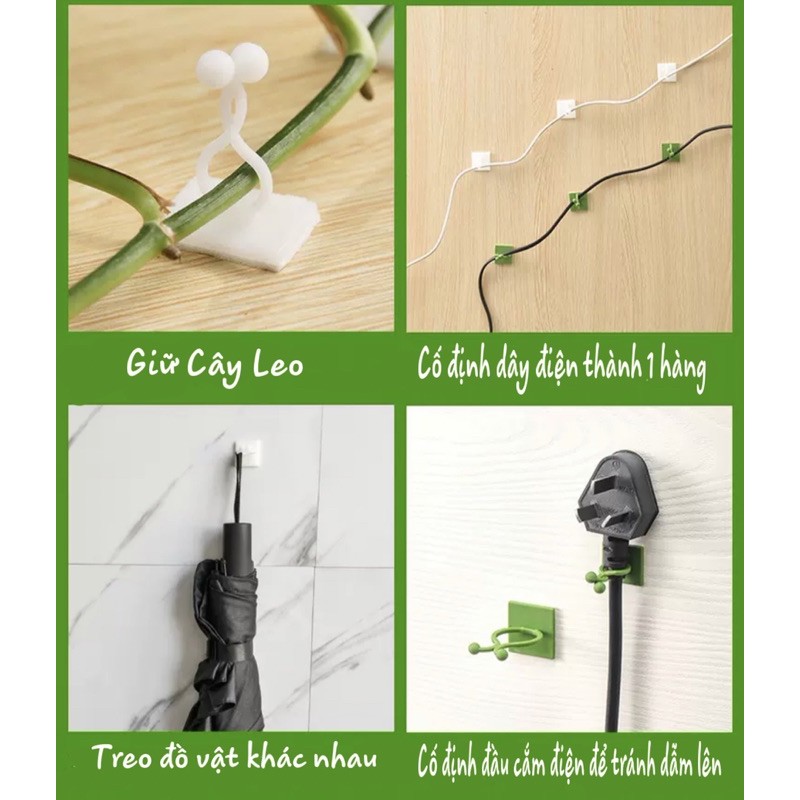 Giữ Cây Leo

Cố định dây điện thành 1 hàng

Treo đồ vật khác nhau

Cố định đầu cắm điện để tránh dẫm lên