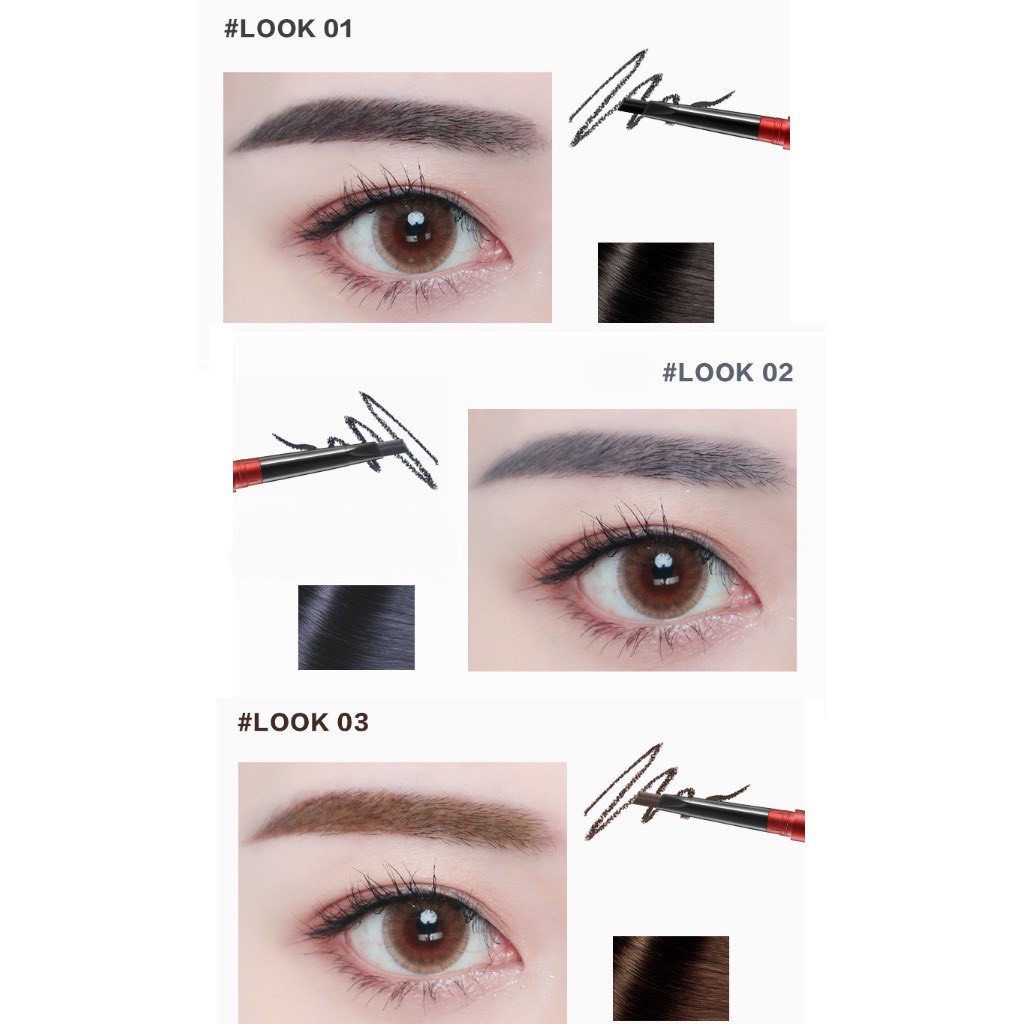 #LOOK 01

#LOOK 02

#LOOK 03