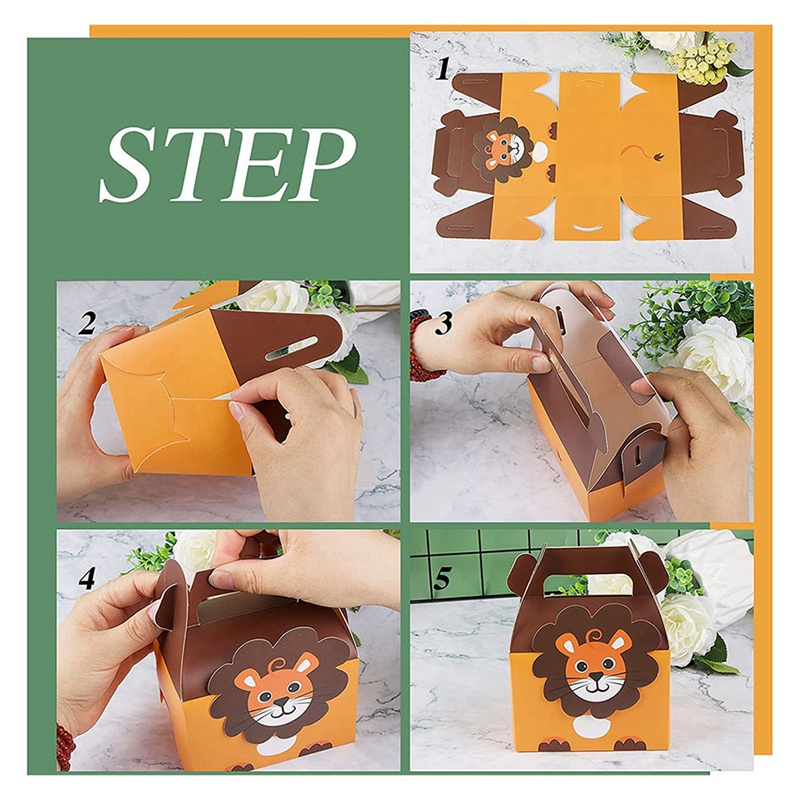 STEP

1

2

3

4

5