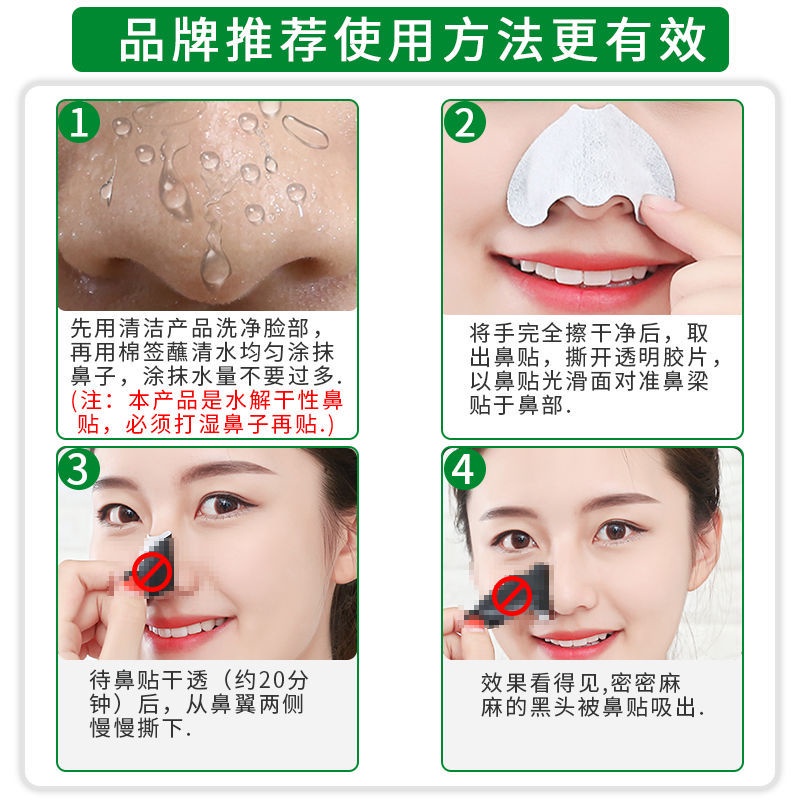 品牌推荐使用方法更有效

1

先用清洁产品洗净脸部，再用棉签蘸清水均匀涂抹鼻子，涂抹水量不要过多.
(注：本产品是水解干性鼻贴，必须打湿鼻子再贴.)

2

将手完全擦干净后，取出鼻贴，撕开透明胶片，以鼻贴光滑面对准鼻梁贴于鼻部.

3

待鼻贴干透（约20分钟）后，从鼻翼两侧慢慢撕下.

4

效果看得见,密密麻麻的黑头被鼻贴吸出.