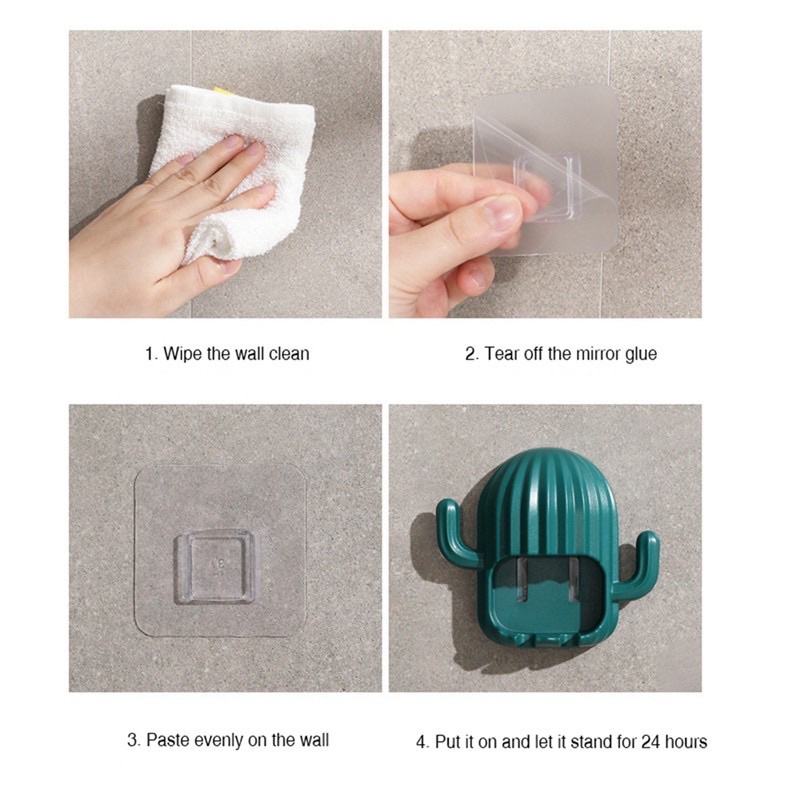 1. Wipe the wall clean

2. Tear off the mirror glue

3. Paste evenly on the wall

4. Put it on and let it stand for 24 hours