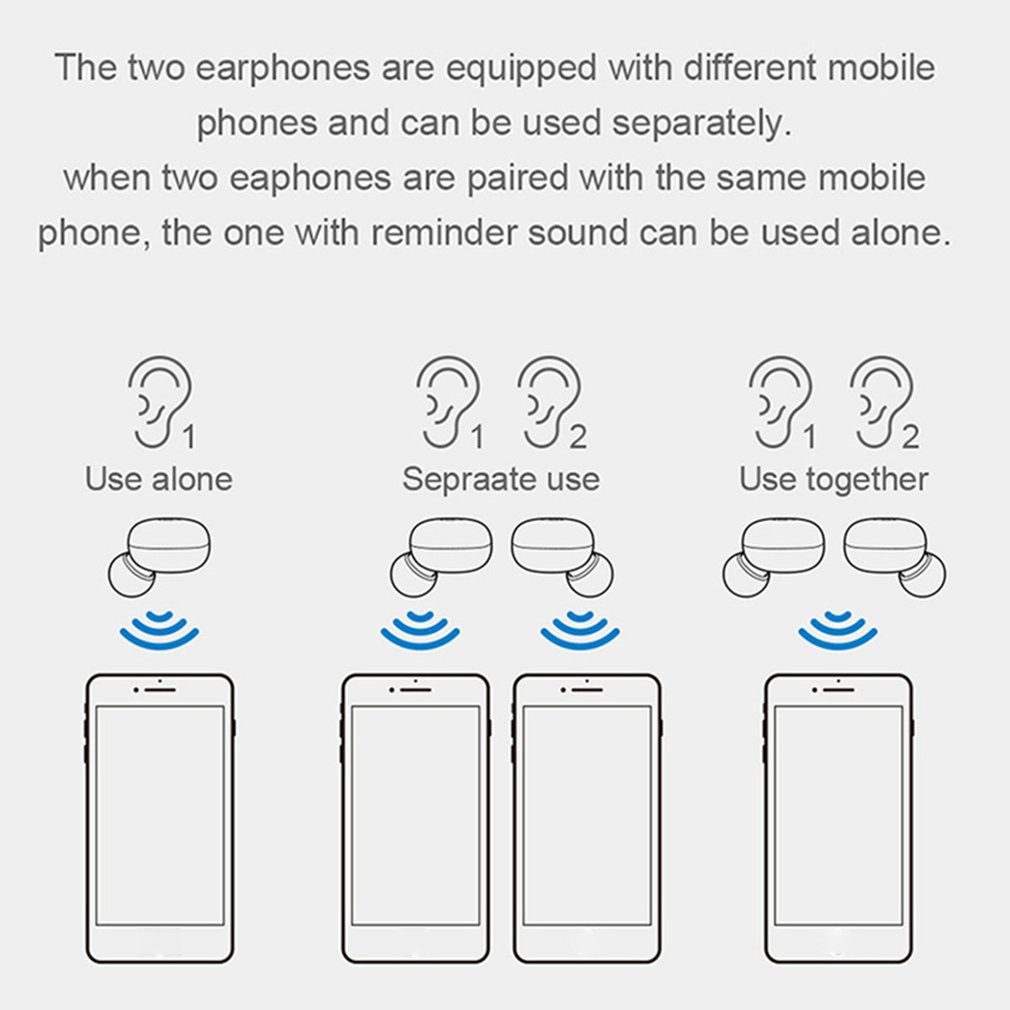 The two earphones are equipped with different mobile phones and can be used separately.
when two eaphones are paired with the same mobile phone, the one with reminder sound can be used alone.

1
Use alone

1 2
Sepraate use

1 2
Use together