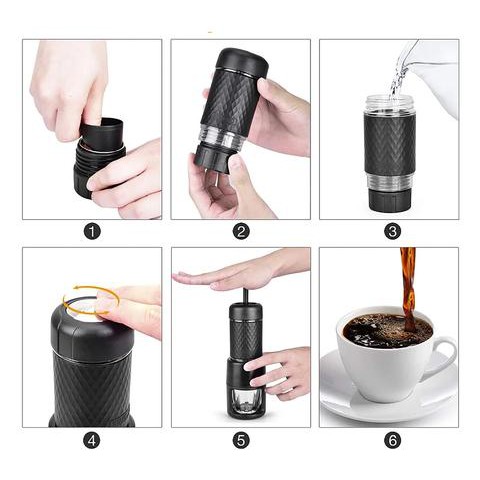 1
2
3
4
5
6