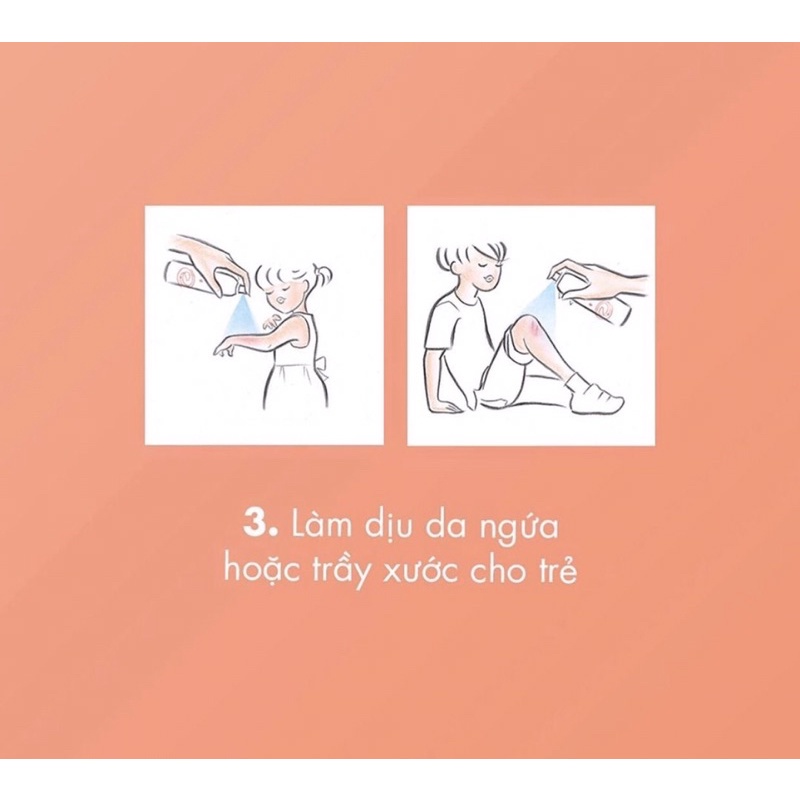 3. Làm dịu da ngứa hoặc trầy xước cho trẻ