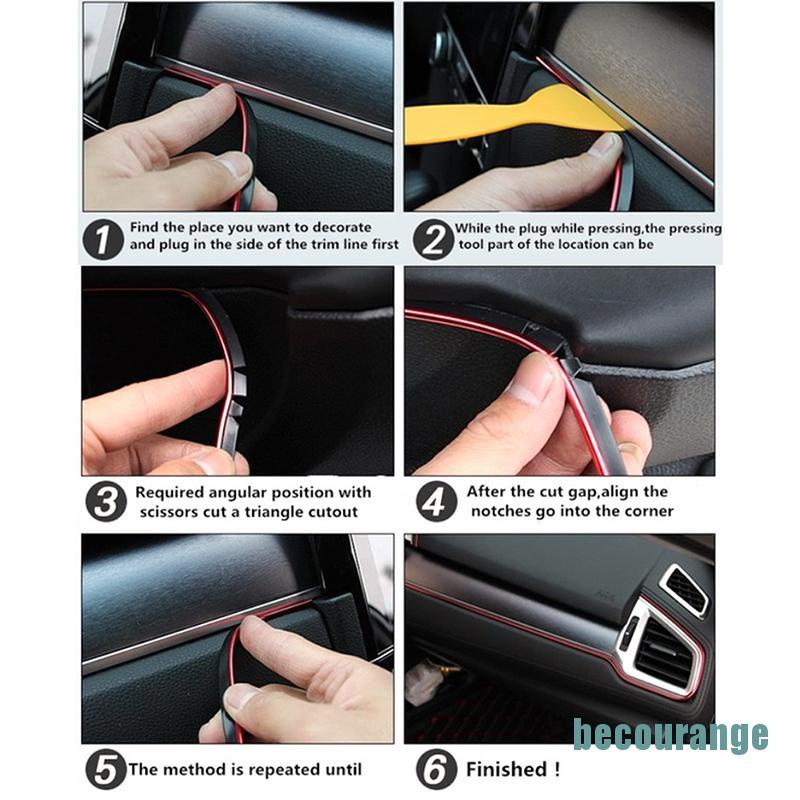 1 Find the place you want to decorate and plug in the side of the trim line first

2 While the plug while pressing,the pressing tool part of the location can be

3 Required angular position with scissors cut a triangle cutout

4 After the cut gap,align the notches go into the corner

5 The method is repeated until

6 Finished !

becourange