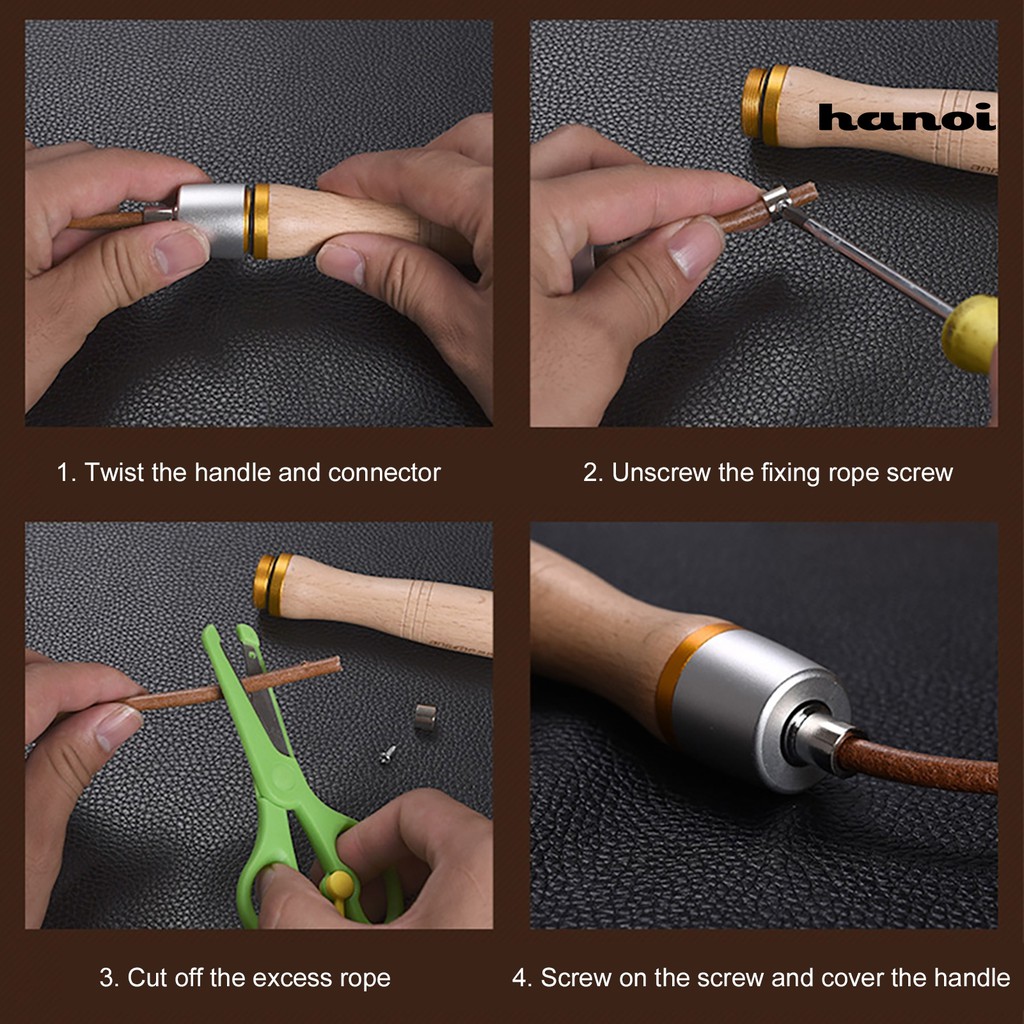 hanoi

1. Twist the handle and connector

2. Unscrew the fixing rope screw

3. Cut off the excess rope

4. Screw on the screw and cover the handle