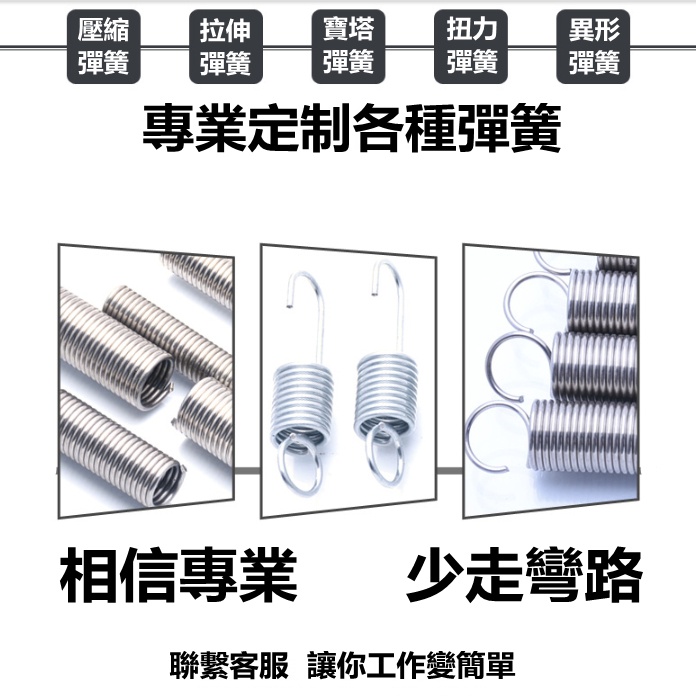 壓縮彈簧 拉伸彈簧 寶塔彈簧 扭力彈簧 異形彈簧

專業定制各種彈簧

相信專業 少走彎路

聯繫客服 讓你工作變簡單