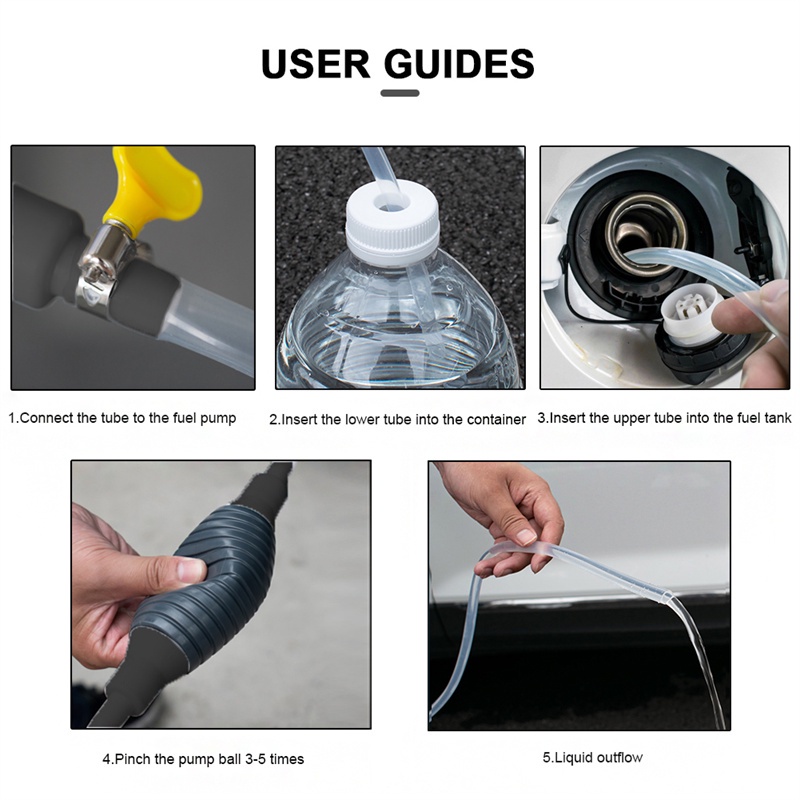 USER GUIDES

1.Connect the tube to the fuel pump

2.Insert the lower tube into the container

3.Insert the upper tube into the fuel tank

4.Pinch the pump ball 3-5 times

5.Liquid outflow