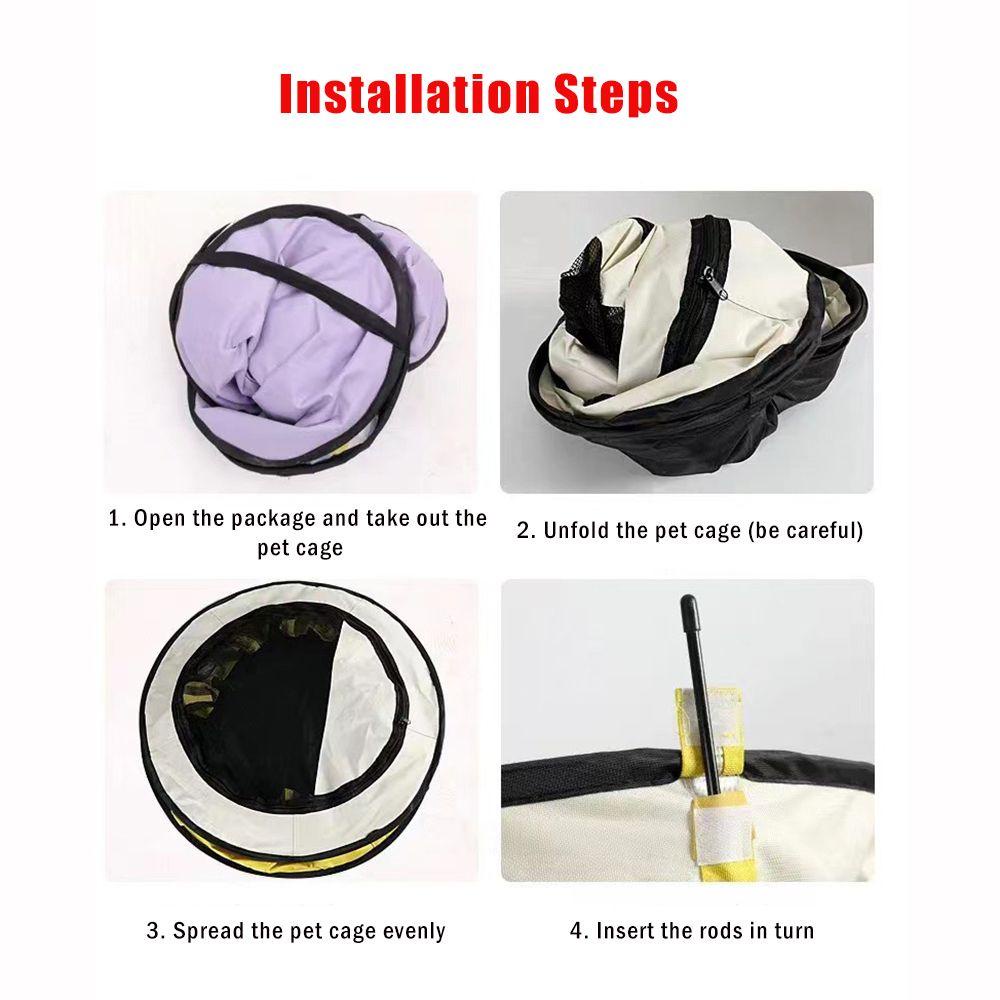 Installation Steps

1. Open the package and take out the pet cage

2. Unfold the pet cage (be careful)

3. Spread the pet cage evenly

4. Insert the rods in turn