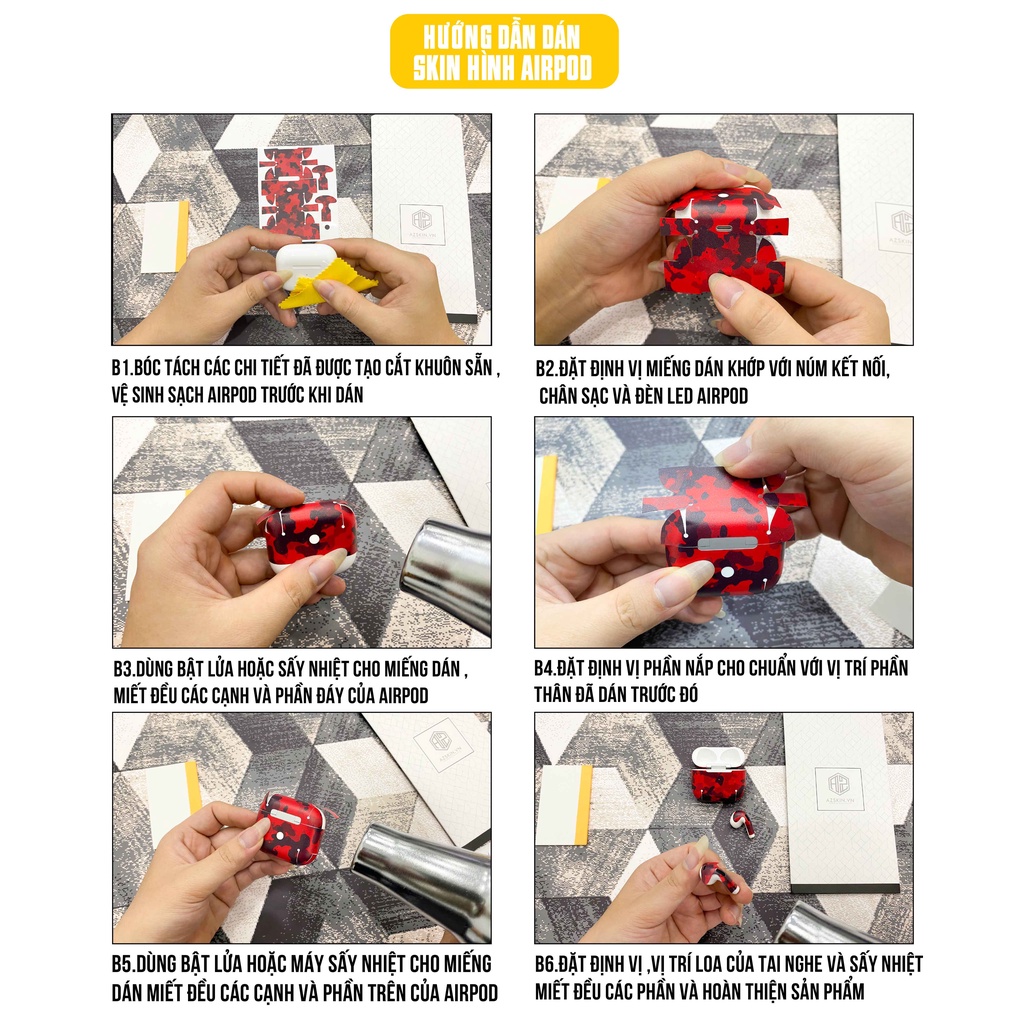 HƯỚNG DẪN DÁN SKIN HÌNH AIRPOD

B1.BÓC TÁCH CÁC CHI TIẾT ĐÃ ĐƯỢC TẠO CẮT KHUÔN SẴN , VỆ SINH SẠCH AIRPOD TRƯỚC KHI DÁN

B2.ĐẶT ĐỊNH VỊ MIẾNG DÁN KHỚP VỚI NÚM KẾT NỐI, CHÂN SẠC VÀ ĐÈN LED AIRPOD

B3.DÙNG BẬT LỬA HOẶC SẤY NHIỆT CHO MIẾNG DÁN , MIẾT ĐỀU CÁC CẠNH VÀ PHẦN ĐÁY CỦA AIRPOD

B4.ĐẶT ĐỊNH VỊ PHẦN NẮP CHO CHUẨN VỚI VỊ TRÍ PHẦN THÂN ĐÃ DÁN TRƯỚC ĐÓ

B5.DÙNG BẬT LỬA HOẶC MÁY SẤY NHIỆT CHO MIẾNG DÁN MIẾT ĐỀU CÁC CẠNH VÀ PHẦN TRÊN CỦA AIRPOD

B6.ĐẶT ĐỊNH VỊ ,VỊ TRÍ LOA CỦA TAI NGHE VÀ SẤY NHIỆT MIẾT ĐỀU CÁC PHẦN VÀ HOÀN THIỆN SẢN PHẨM