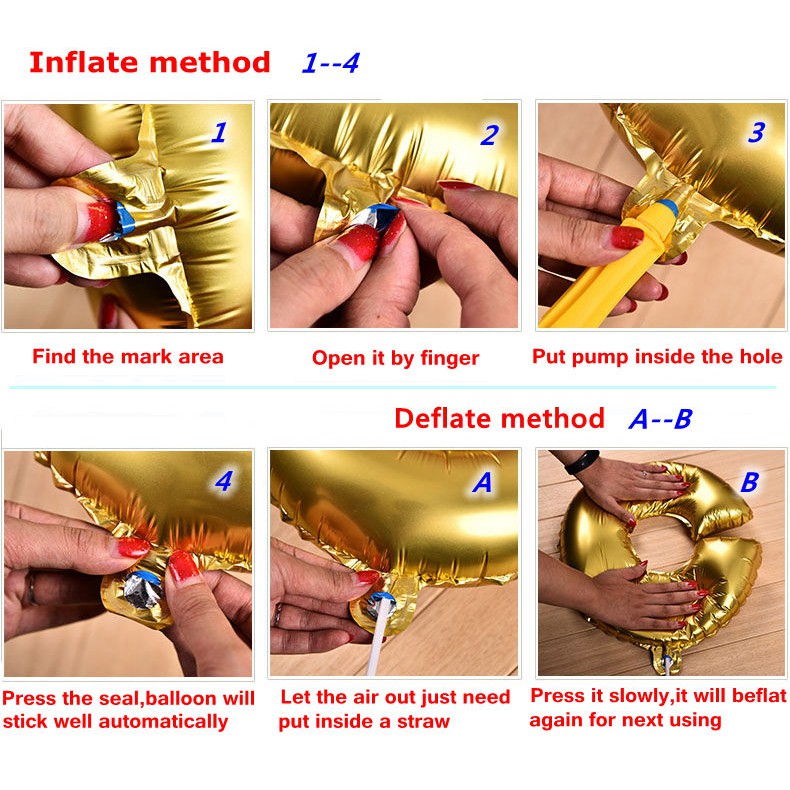 Inflate method 1--4

1

2

3

Find the mark area

Open it by finger

Put pump inside the hole

Deflate method A--B

4

A

B

Press the seal,balloon will stick well automatically

Let the air out just need put inside a straw

Press it slowly,it will beflat again for next using