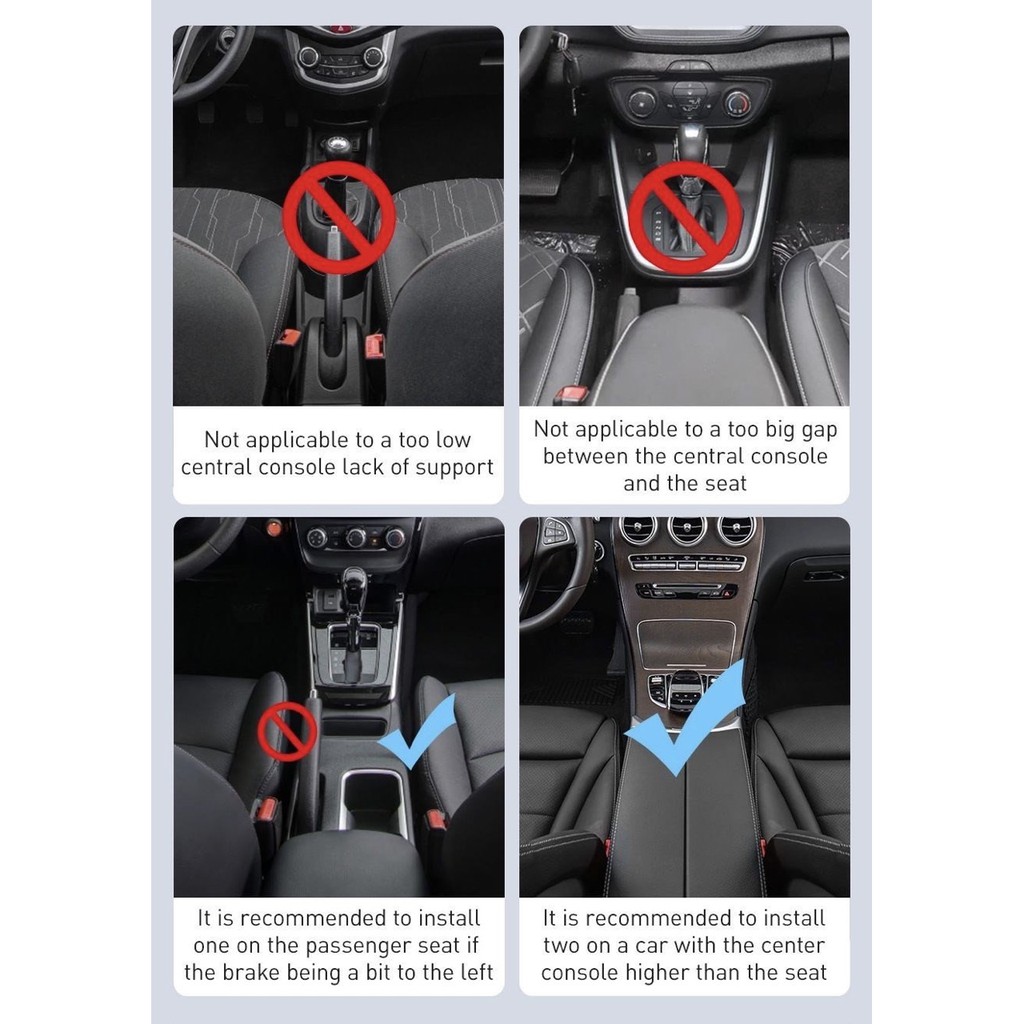 Not applicable to a too low central console lack of support

Not applicable to a too big gap between the central console and the seat

It is recommended to install one on the passenger seat if the brake being a bit to the left

It is recommended to install two on a car with the center console higher than the seat