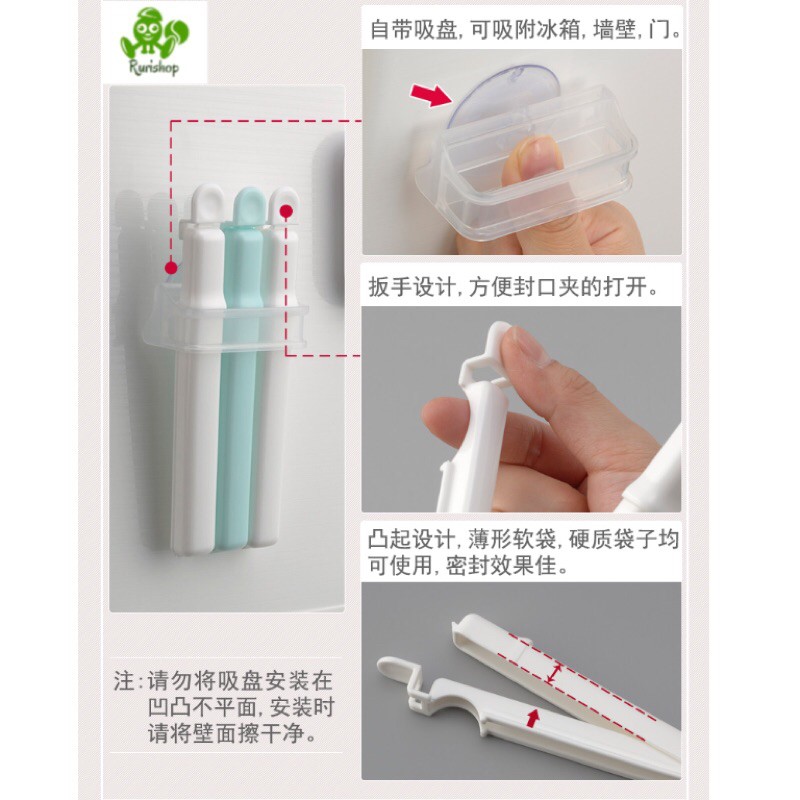 Rurishop

自带吸盘, 可吸附冰箱, 墙壁, 门。

扳手设计, 方便封口夹的打开。

凸起设计, 薄形软袋, 硬质袋子均可使用, 密封效果佳。

注: 请勿将吸盘安装在凹凸不平面, 安装时请将壁面擦干净。