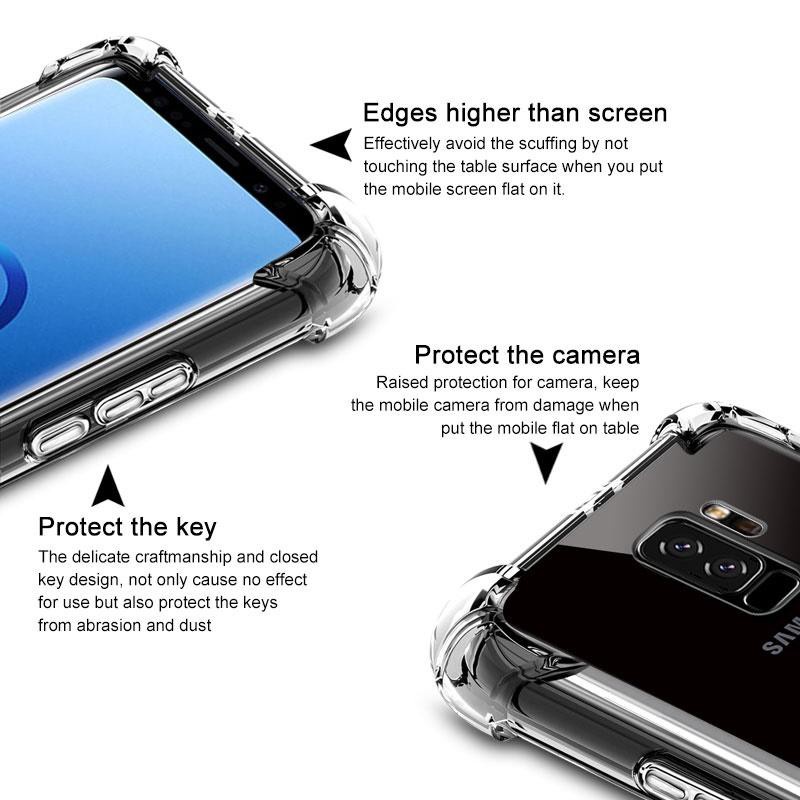 Edges higher than screen
Effectively avoid the scuffing by not touching the table surface when you put the mobile screen flat on it.

Protect the camera
Raised protection for camera, keep the mobile camera from damage when put the mobile flat on table

Protect the key
The delicate craftmanship and closed key design, not only cause no effect for use but also protect the keys from abrasion and dust

SAM