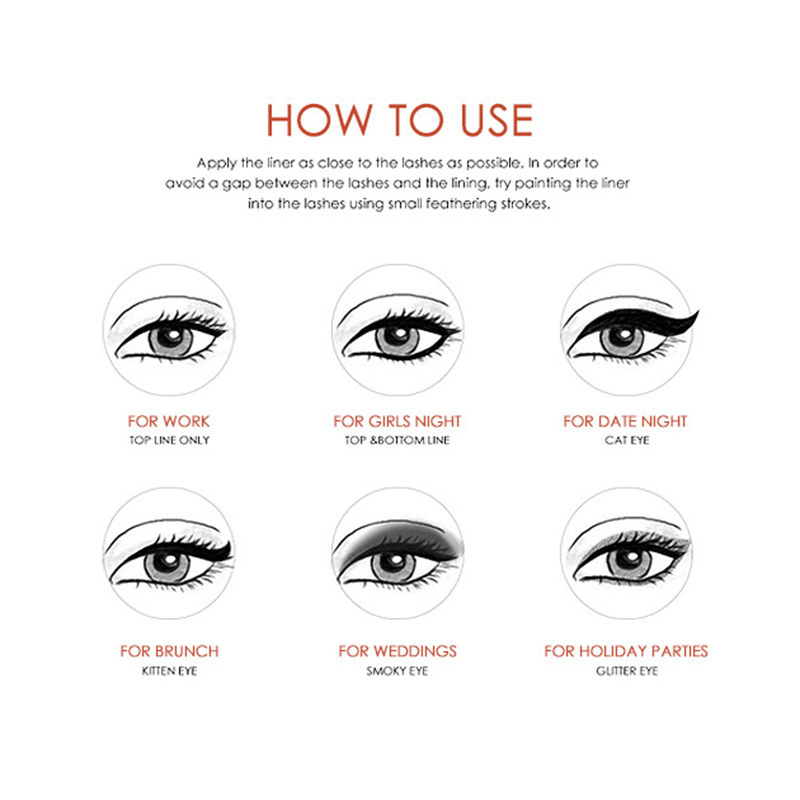 HOW TO USE

Apply the liner as close to the lashes as possible. In order to avoid a gap between the lashes and the lining, try painting the liner into the lashes using small feathering strokes.

FOR WORK
TOP LINE ONLY

FOR GIRLS NIGHT
TOP &BOTTOM LINE

FOR DATE NIGHT
CAT EYE

FOR BRUNCH
KITTEN EYE

FOR WEDDINGS
SMOKY EYE

FOR HOLIDAY PARTIES
GLITTER EYE