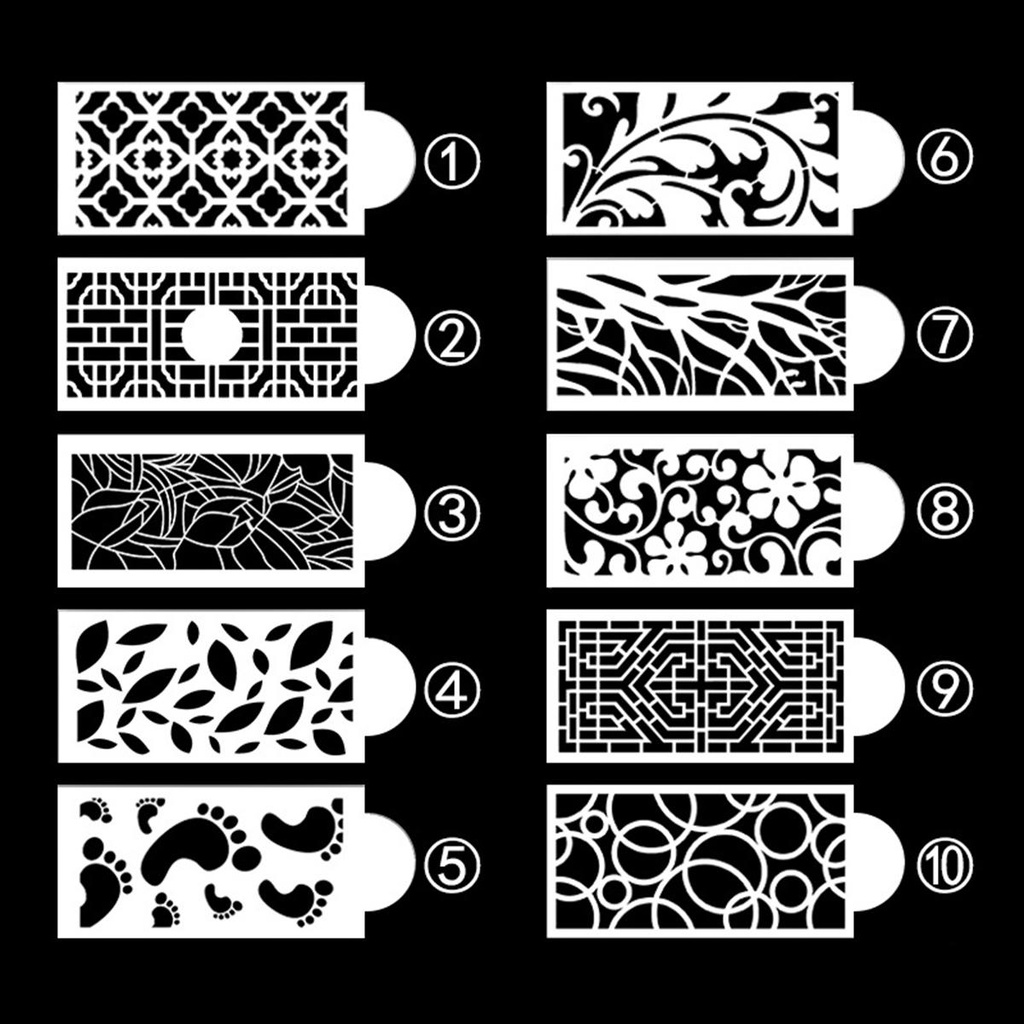 ①
②
③
④
⑤
⑥
⑦
⑧
⑨
⑩