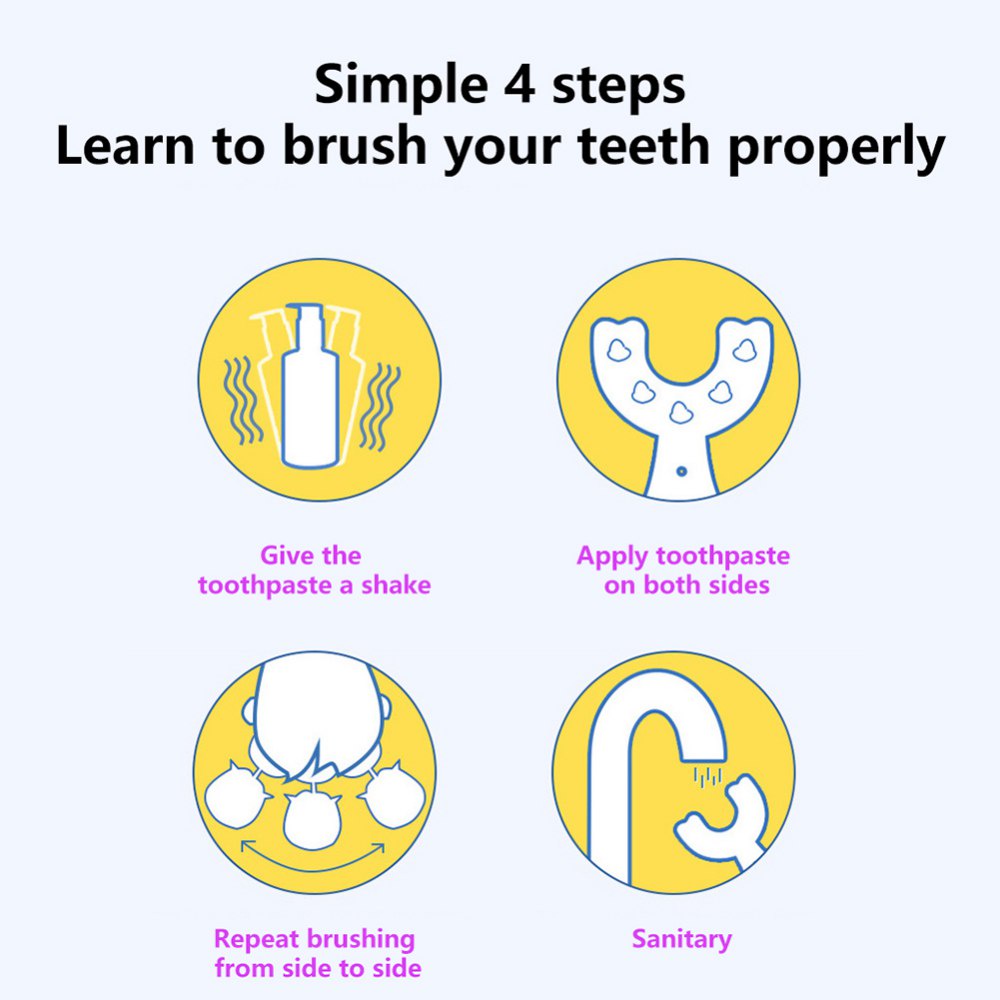 Simple 4 steps
Learn to brush your teeth properly

Give the toothpaste a shake

Apply toothpaste on both sides

Repeat brushing from side to side

Sanitary