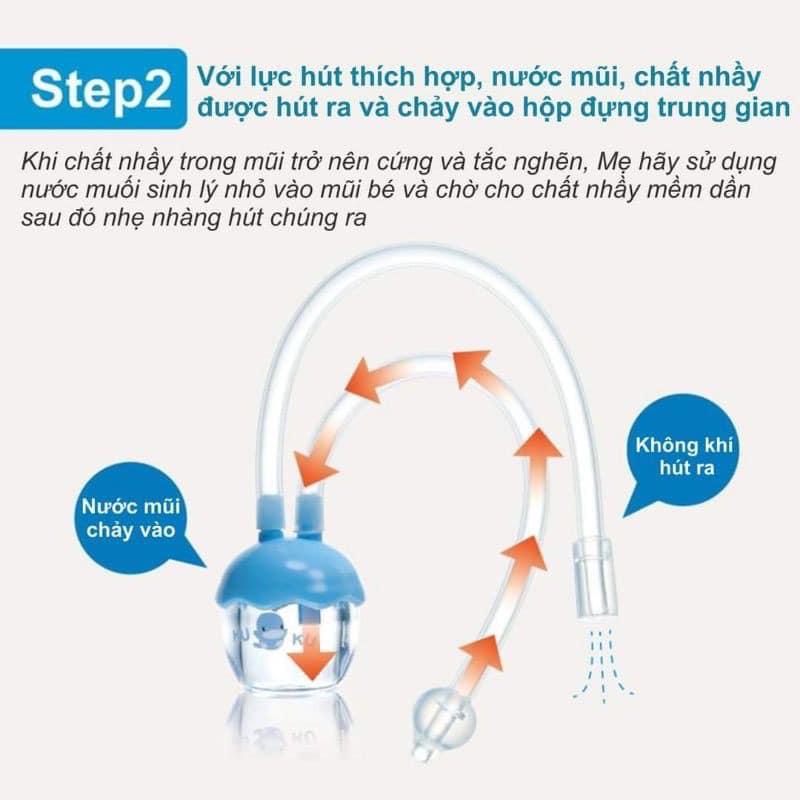 Step2

Với lực hút thích hợp, nước mũi, chất nhầy được hút ra và chảy vào hộp đựng trung gian

Khi chất nhầy trong mũi trở nên cứng và tắc nghẽn, Mẹ hãy sử dụng nước muối sinh lý nhỏ vào mũi bé và chờ cho chất nhầy mềm dần sau đó nhẹ nhàng hút chúng ra

Không khí hút ra

Nước mũi chảy vào

KU KU