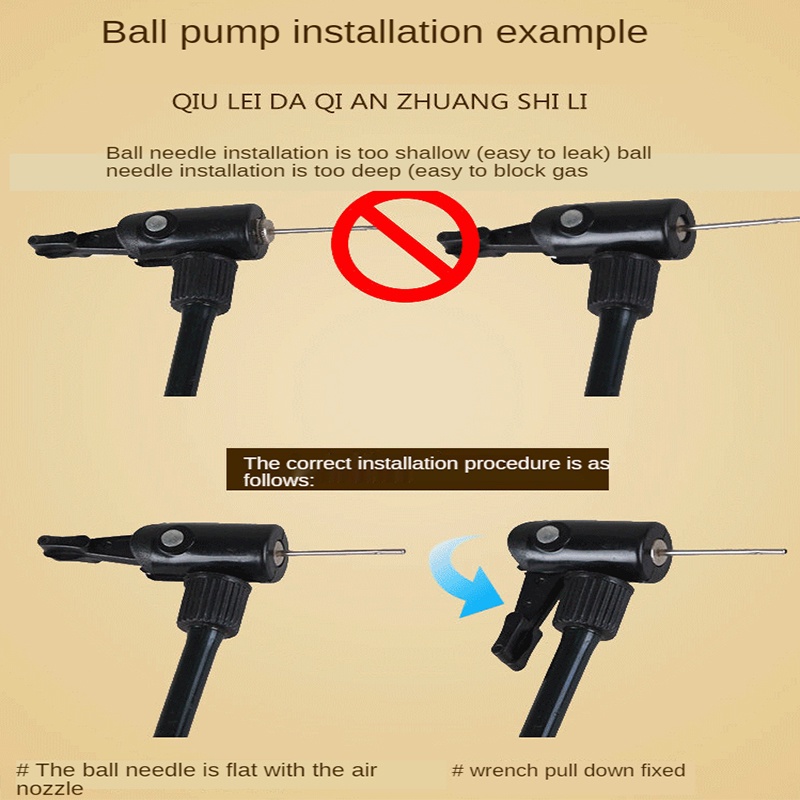 Ball pump installation example

QIU LEI DA QI AN ZHUANG SHI LI

Ball needle installation is too shallow (easy to leak) ball needle installation is too deep (easy to block gas

The correct installation procedure is as follows:

# The ball needle is flat with the air nozzle

# wrench pull down fixed