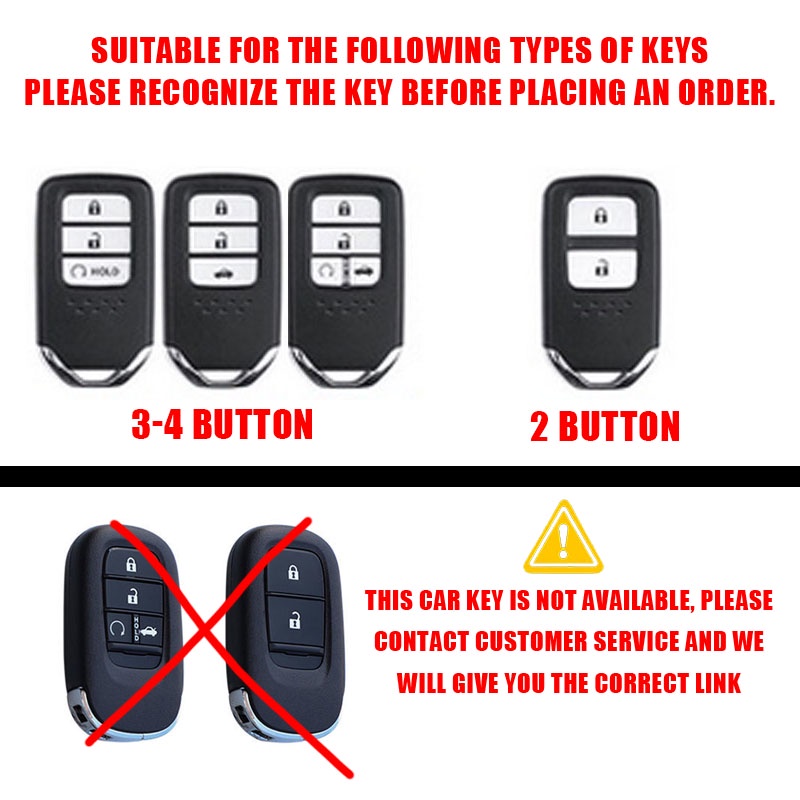 SUITABLE FOR THE FOLLOWING TYPES OF KEYS
PLEASE RECOGNIZE THE KEY BEFORE PLACING AN ORDER.

HOLD

3-4 BUTTON

2 BUTTON

HOLD

THIS CAR KEY IS NOT AVAILABLE, PLEASE CONTACT CUSTOMER SERVICE AND WE WILL GIVE YOU THE CORRECT LINK