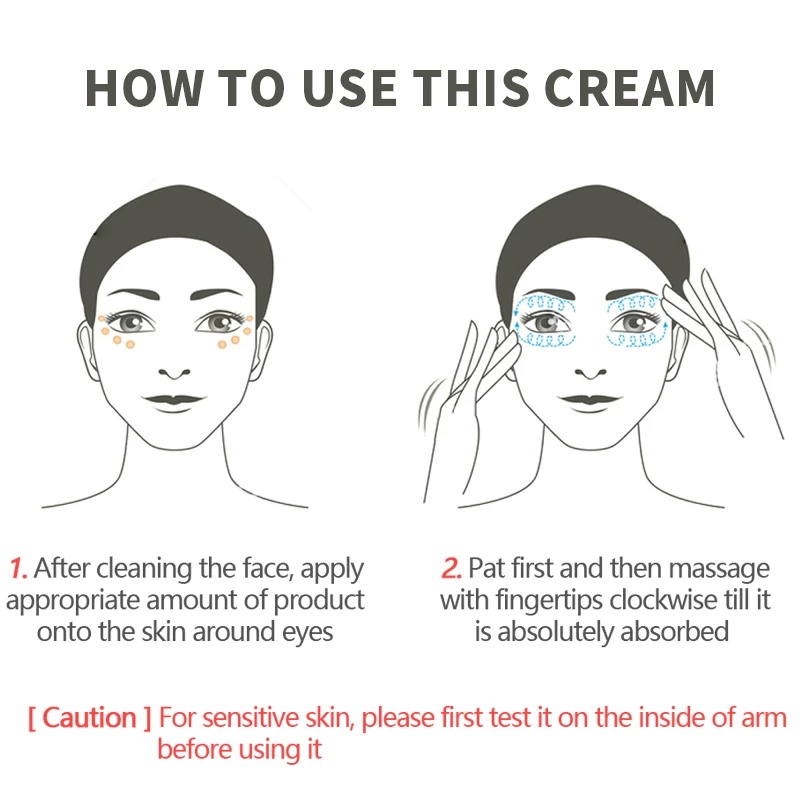 HOW TO USE THIS CREAM

1. After cleaning the face, apply appropriate amount of product onto the skin around eyes

2. Pat first and then massage with fingertips clockwise till it is absolutely absorbed

[ Caution ] For sensitive skin, please first test it on the inside of arm before using it