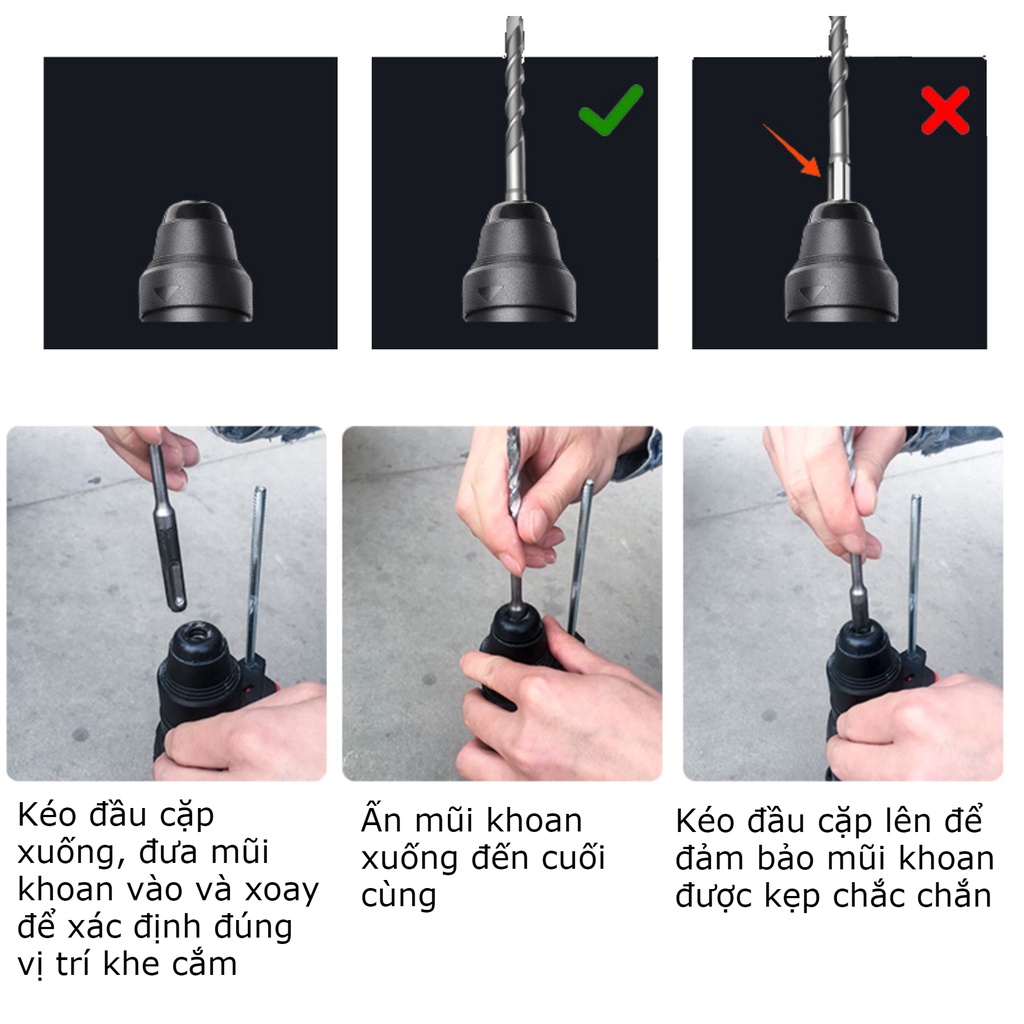 Kéo đầu cặp xuống, đưa mũi khoan vào và xoay để xác định đúng vị trí khe cắm

Ấn mũi khoan xuống đến cuối cùng

Kéo đầu cặp lên để đảm bảo mũi khoan được kẹp chắc chắn