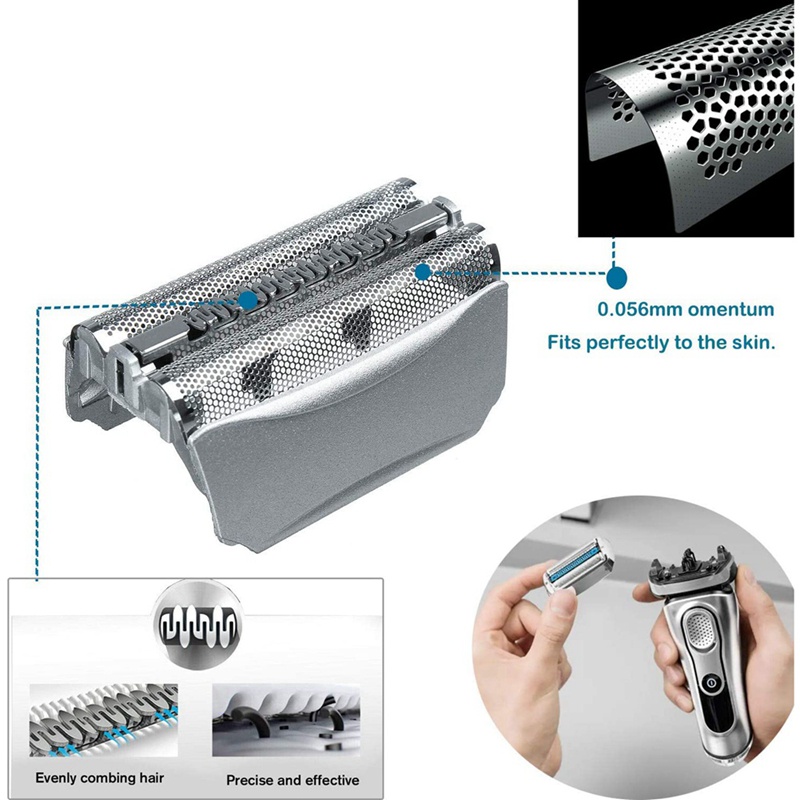 0.056mm omentum
Fits perfectly to the skin.

Evenly combing hair

Precise and effective