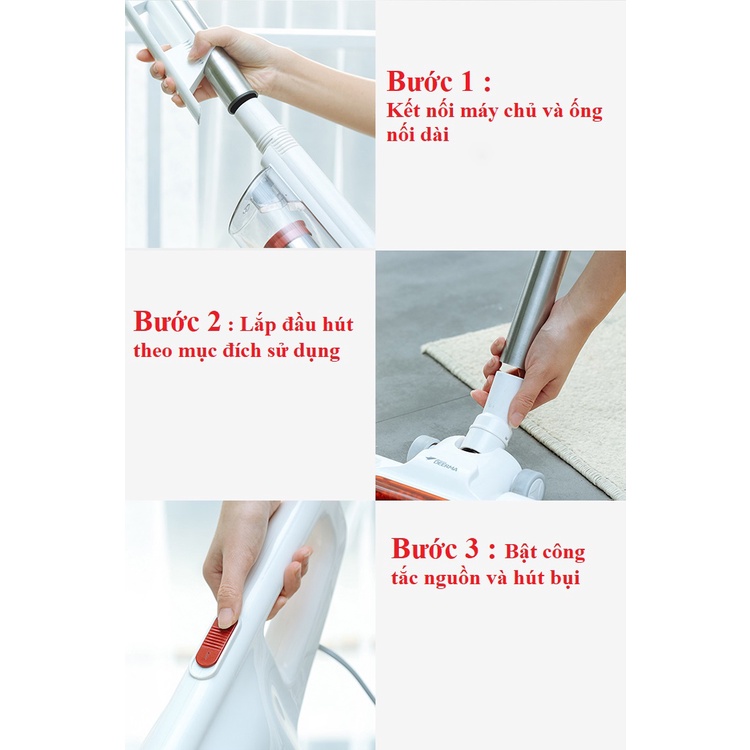 Bước 1 :
Kết nối máy chủ và ống nối dài

Bước 2 : Lắp đầu hút theo mục đích sử dụng

DEERMA

Bước 3 : Bật công tắc nguồn và hút bụi