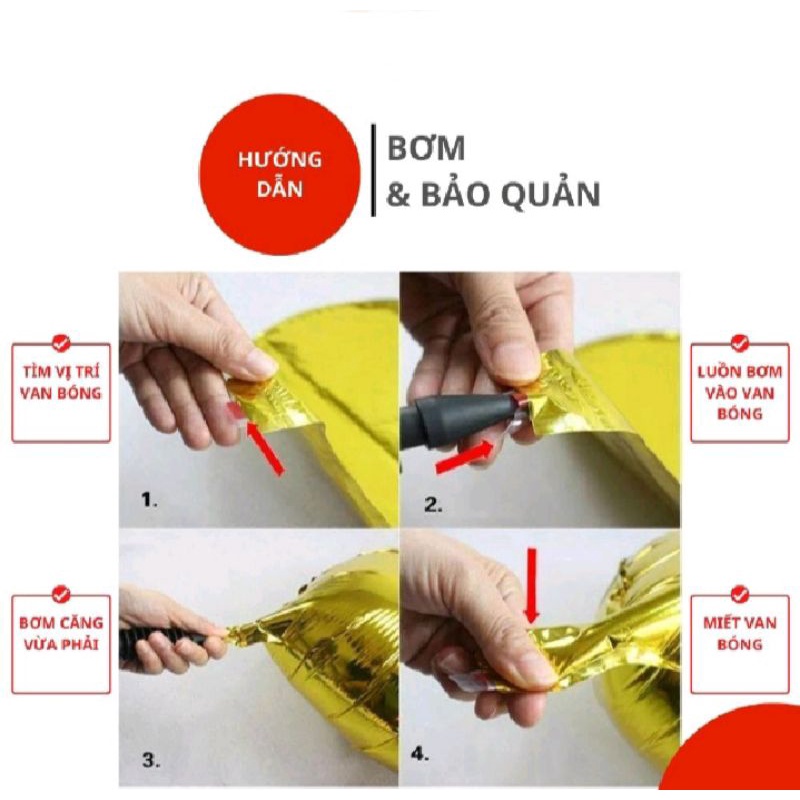 HƯỚNG DẪN

BƠM
& BẢO QUẢN

TÌM VỊ TRÍ VAN BÓNG

1.

2.

LUỒN BƠM VÀO VAN BÓNG

BƠM CĂNG VỪA PHẢI

3.

4.

MIẾT VAN BÓNG