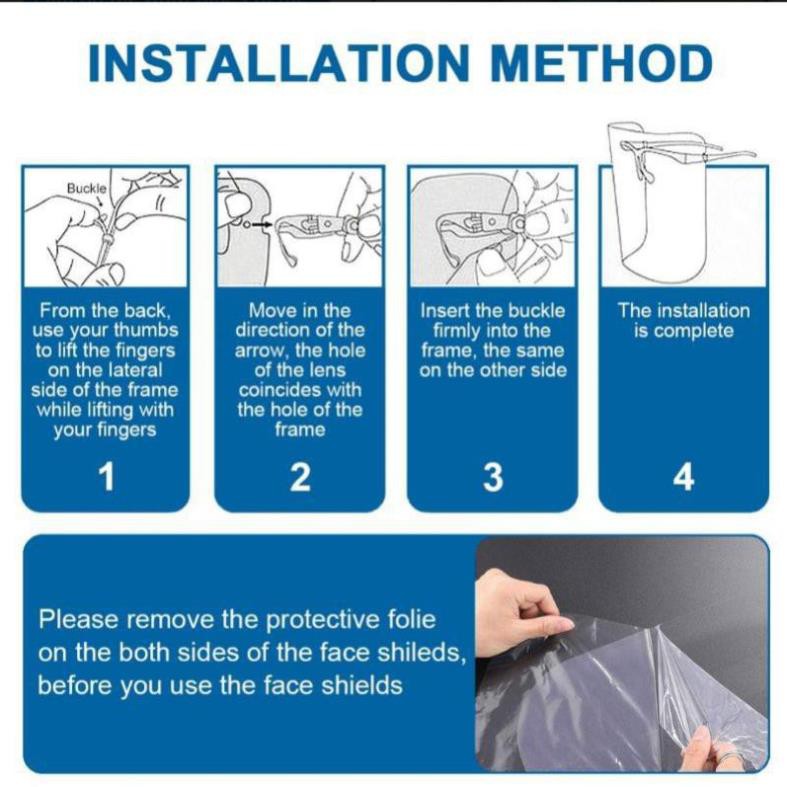 INSTALLATION METHOD

Buckle

From the back, use your thumbs to lift the fingers on the lateral side of the frame while lifting with your fingers

1

Move in the direction of the arrow, the hole of the lens coincides with the hole of the frame

2

Insert the buckle firmly into the frame, the same on the other side

3

The installation is complete

4

Please remove the protective folie on the both sides of the face shileds, before you use the face shields