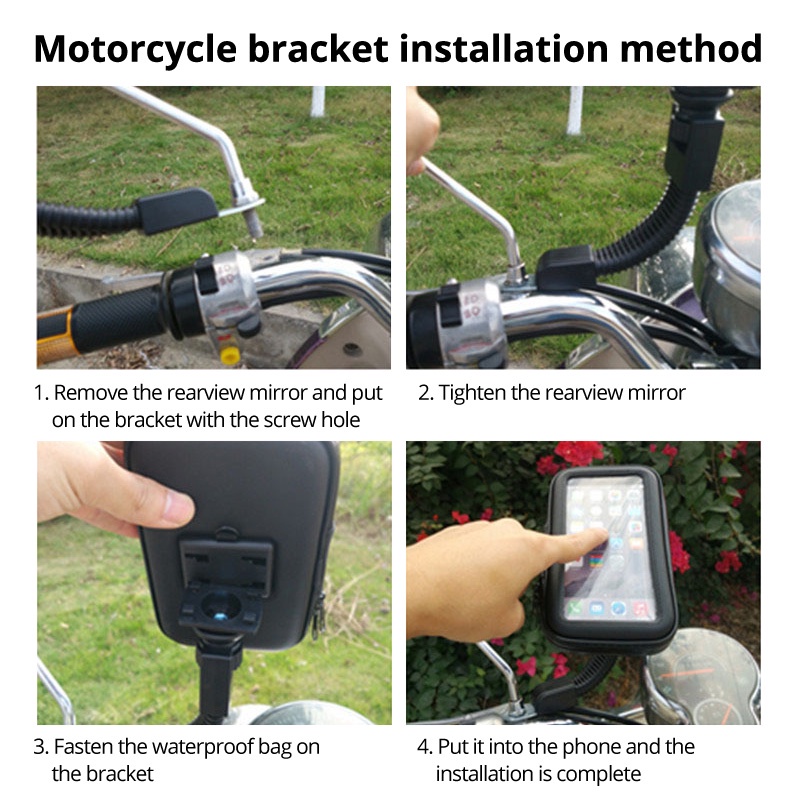 Motorcycle bracket installation method

1. Remove the rearview mirror and put on the bracket with the screw hole

2. Tighten the rearview mirror

3. Fasten the waterproof bag on the bracket

4. Put it into the phone and the installation is complete