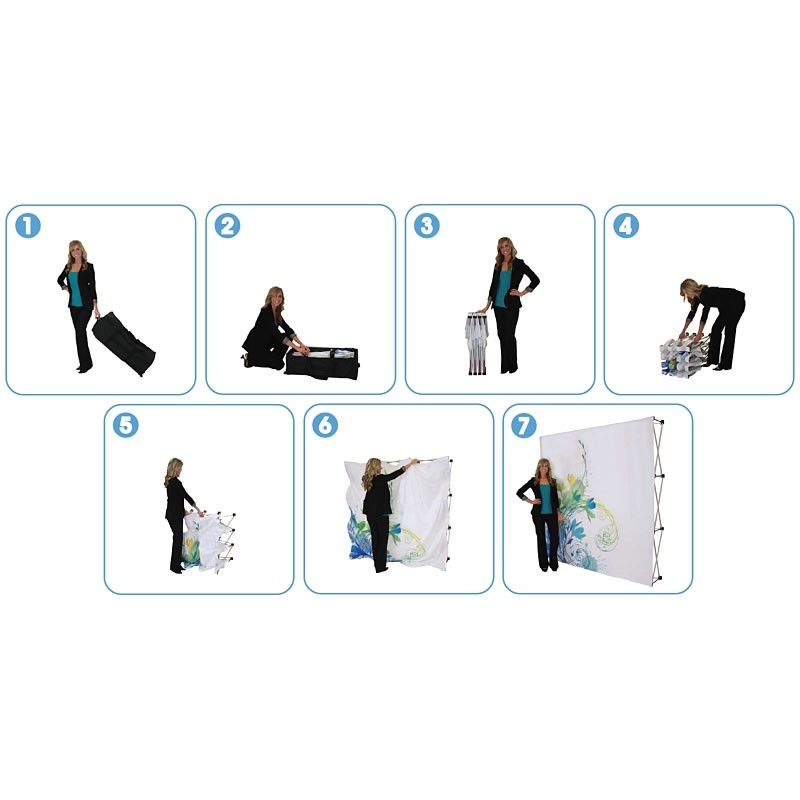 1

2

3

4

5

6

7