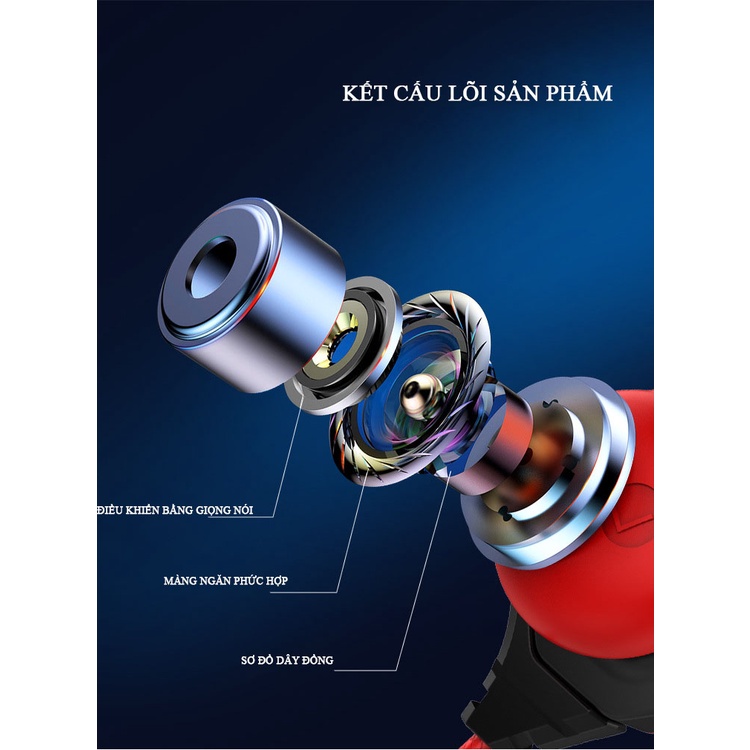 KẾT CẤU LÕI SẢN PHẨM

ĐIỀU KHIỂN BẰNG GIỌNG NÓI

MÀNG NGĂN PHỨC HỢP

SƠ ĐỒ DÂY ĐỒNG