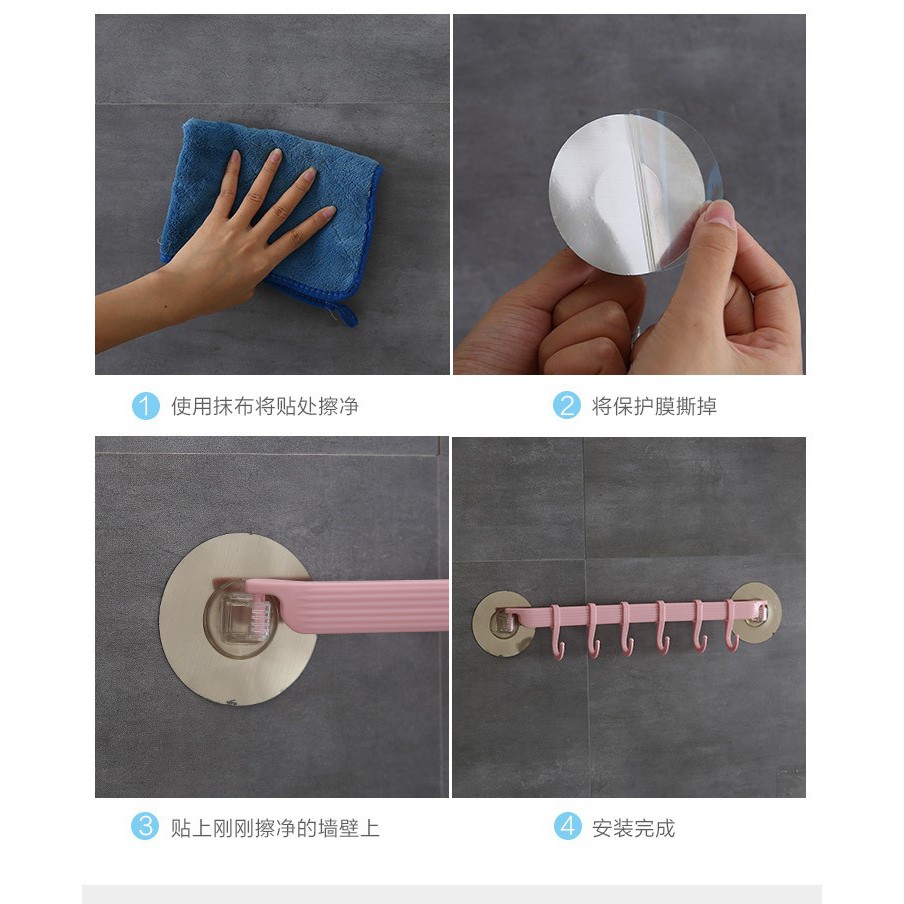 1 使用抹布将贴处擦净

2 将保护膜撕掉

3 贴上刚刚擦净的墙壁上

4 安装完成