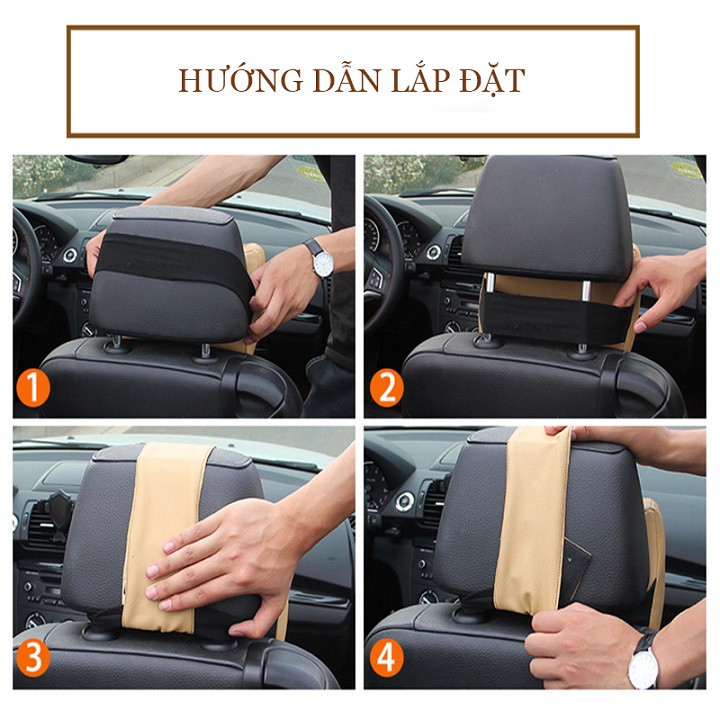 HƯỚNG DẪN LẮP ĐẶT

1

2

3

4