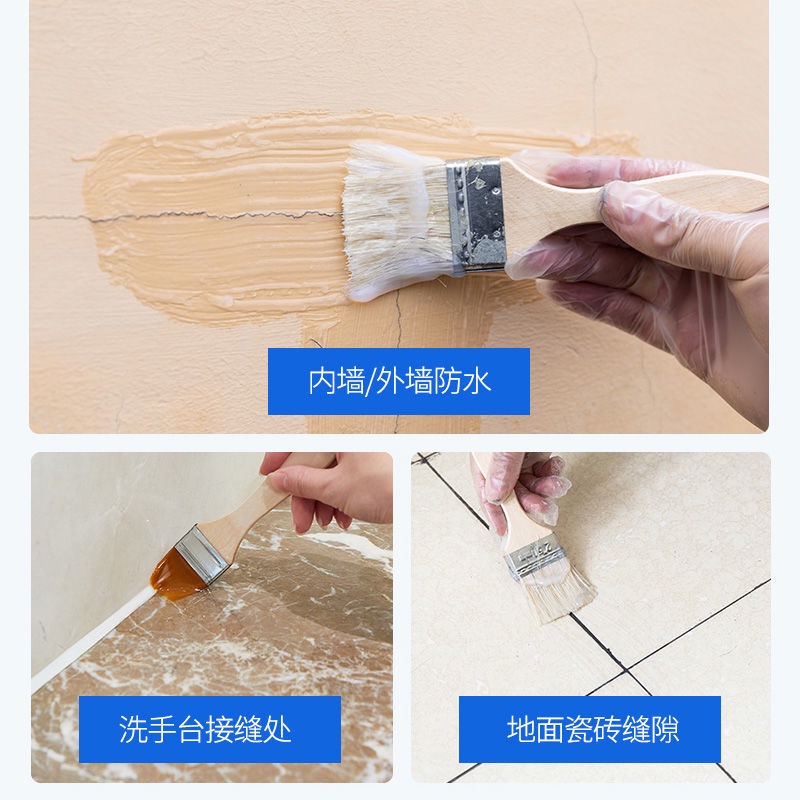 内墙/外墙防水

洗手台接缝处

地面瓷砖缝隙