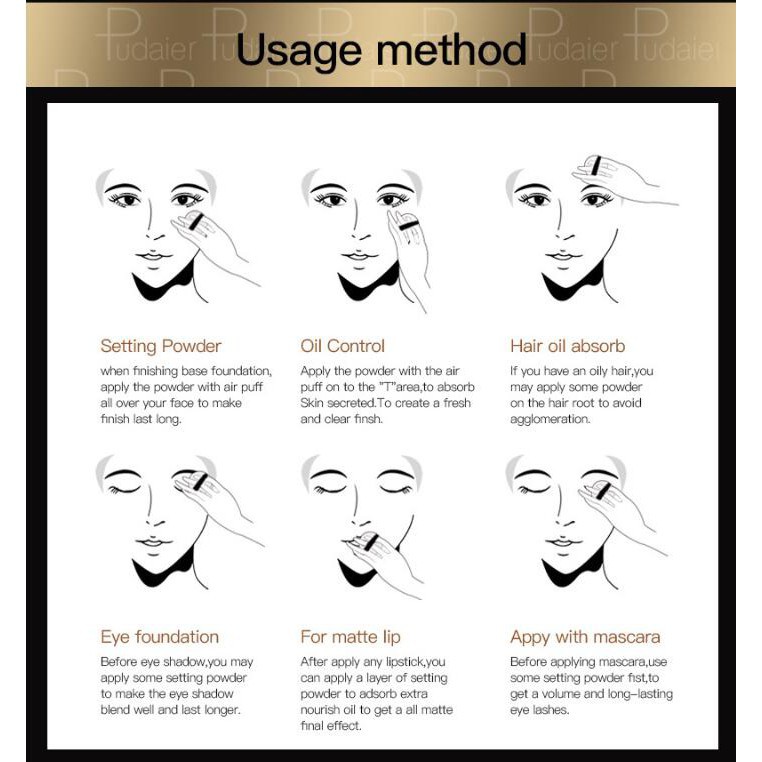 Pudaier Pudaier Pudaier Pudaier

Usage method

Setting Powder

when finishing base foundation, apply the powder with air puff all over your face to make finish last long.

Oil Control

Apply the powder with the air puff on to the "T"area,to absorb Skin secreted.To create a fresh and clear finsh.

Hair oil absorb

If you have an oily hair,you may apply some powder on the hair root to avoid agglomeration.

Eye foundation

Before eye shadow,you may apply some setting powder to make the eye shadow blend well and last longer.

For matte lip

After apply any lipstick,you can apply a layer of setting powder to adsorb extra nourish oil to get a all matte final effect.

Appy with mascara

Before applying mascara,use some setting powder fist,to get a volume and long-lasting eye lashes.