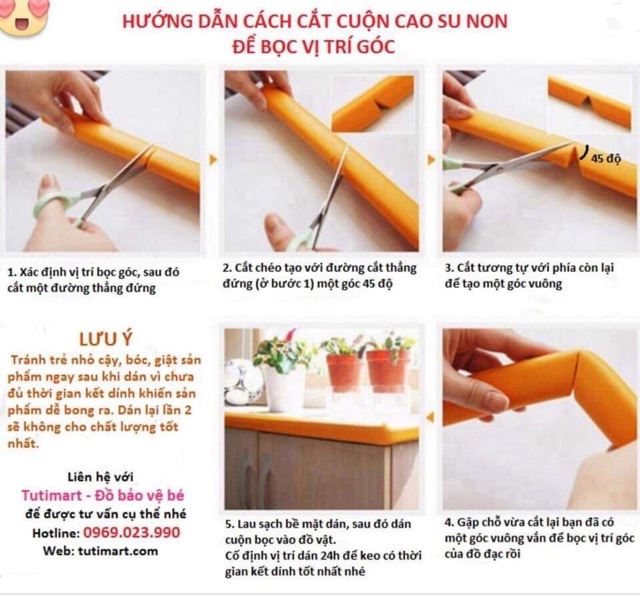 HƯỚNG DẪN CÁCH CẮT CUỘN CAO SU NON
ĐỂ BỌC VỊ TRÍ GÓC

45 độ

1. Xác định vị trí bọc góc, sau đó cắt một đường thẳng đứng

2. Cắt chéo tạo với đường cắt thẳng đứng (ở bước 1) một góc 45 độ

3. Cắt tương tự với phía còn lại để tạo một góc vuông

LƯU Ý
Tránh trẻ nhỏ cậy, bóc, giật sản phẩm ngay sau khi dán vì chưa đủ thời gian kết dính khiến sản phẩm dễ bong ra. Dán lại lần 2 sẽ không cho chất lượng tốt nhất.

Liên hệ với
Tutimart - Đồ bảo vệ bé
để được tư vấn cụ thể nhé
Hotline: 0969.023.990
Web: tutimart.com

5. Lau sạch bề mặt dán, sau đó dán cuộn bọc vào đồ vật.
Cố định vị trí dán 24h để keo có thời gian kết dính tốt nhất nhé

4. Gập chỗ vừa cắt lại bạn đã có một góc vuông vắn để bọc vị trí góc của đồ đạc rồi