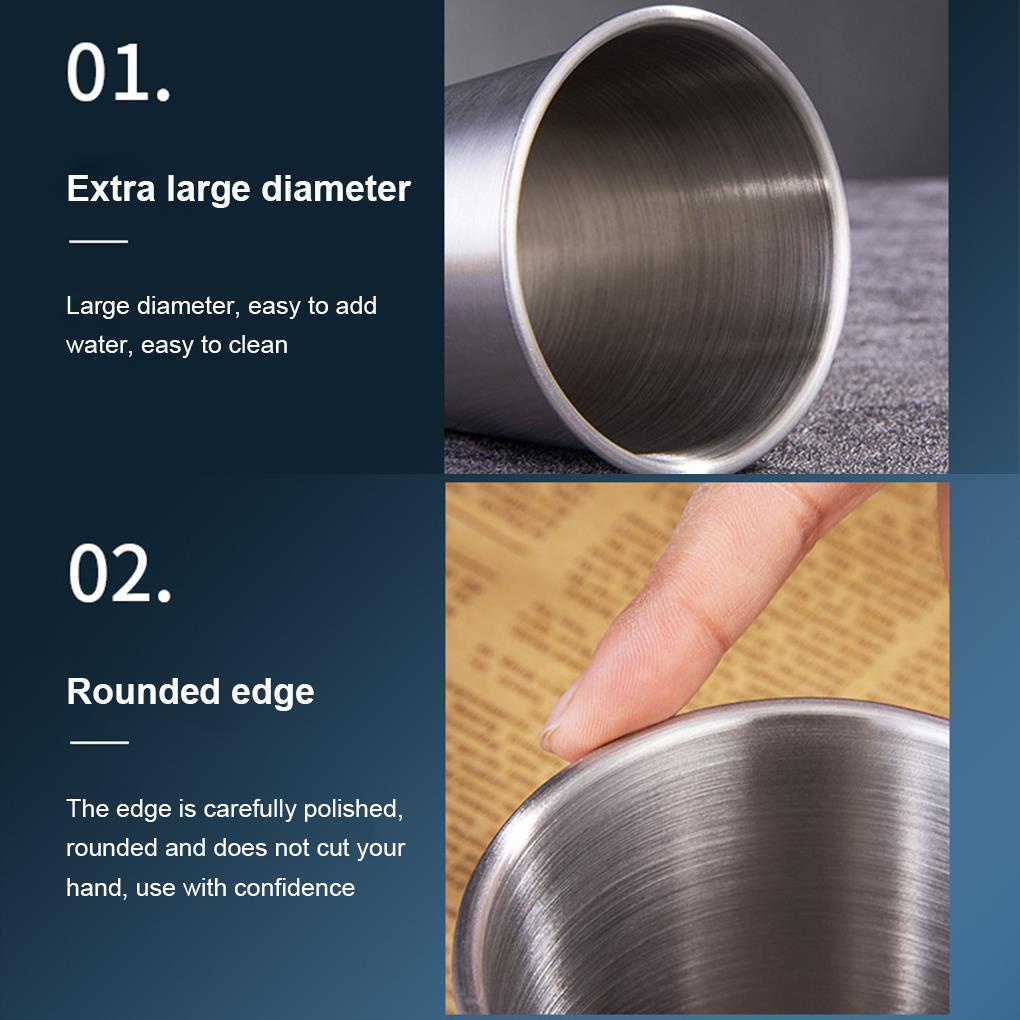 01.

Extra large diameter

Large diameter, easy to add water, easy to clean

02.

Rounded edge

The edge is carefully polished, rounded and does not cut your hand, use with confidence