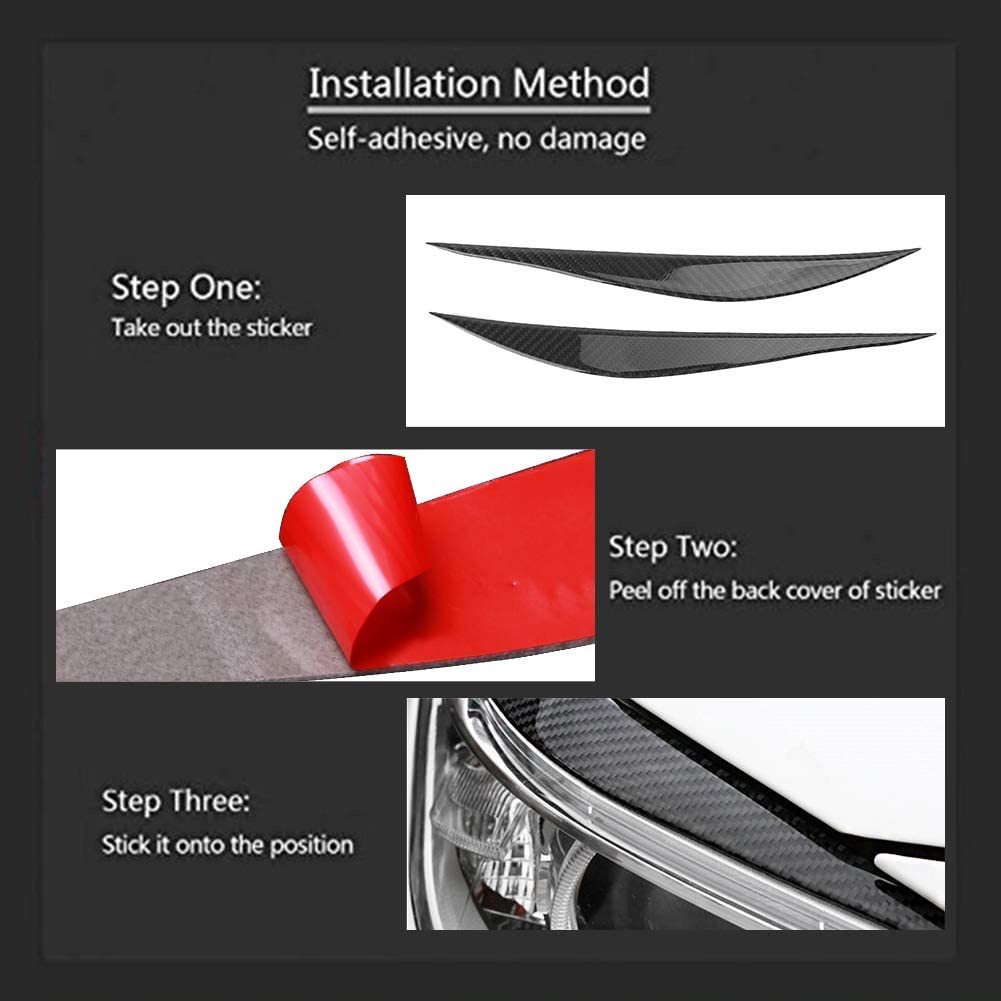 Installation Method
Self-adhesive, no damage

Step One:
Take out the sticker

Step Two:
Peel off the back cover of sticker

Step Three:
Stick it onto the position