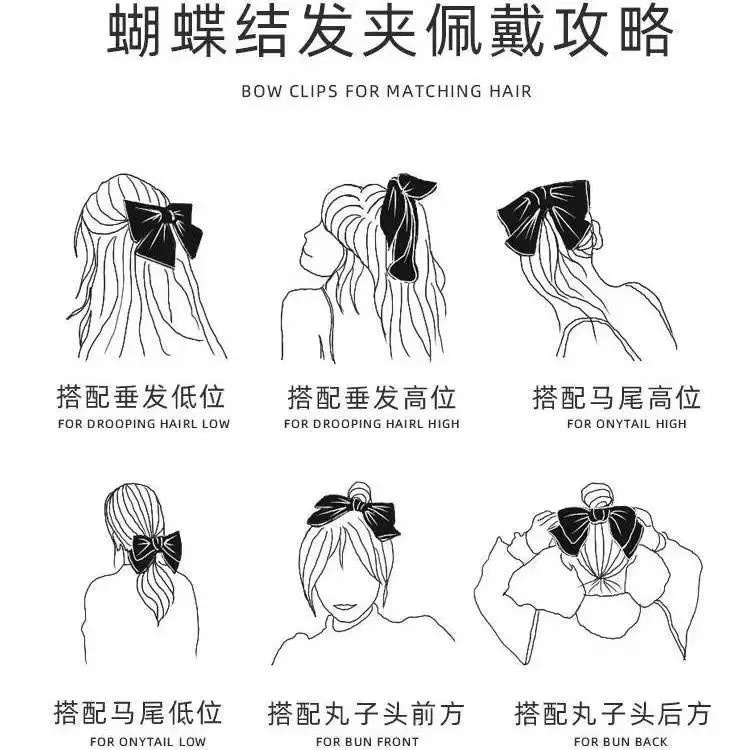 蝴蝶结发夹佩戴攻略

BOW CLIPS FOR MATCHING HAIR

搭配垂发低位
FOR DROOPING HAIRL LOW

搭配垂发高位
FOR DROOPING HAIRL HIGH

搭配马尾高位
FOR ONYTAIL HIGH

搭配马尾低位
FOR ONYTAIL LOW

搭配丸子头前方
FOR BUN FRONT

搭配丸子头后方
FOR BUN BACK