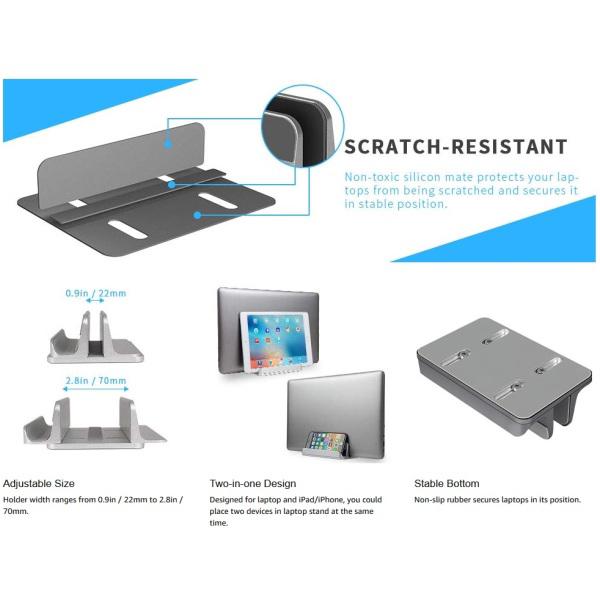 SCRATCH-RESISTANT

Non-toxic silicon mate protects your laptops from being scratched and secures it in stable position.

0.9in / 22mm

2.8in / 70mm

Adjustable Size

Holder width ranges from 0.9in / 22mm to 2.8in / 70mm.

Two-in-one Design

Designed for laptop and iPad/iPhone, you could place two devices in laptop stand at the same time.

Stable Bottom

Non-slip rubber secures laptops in its position.