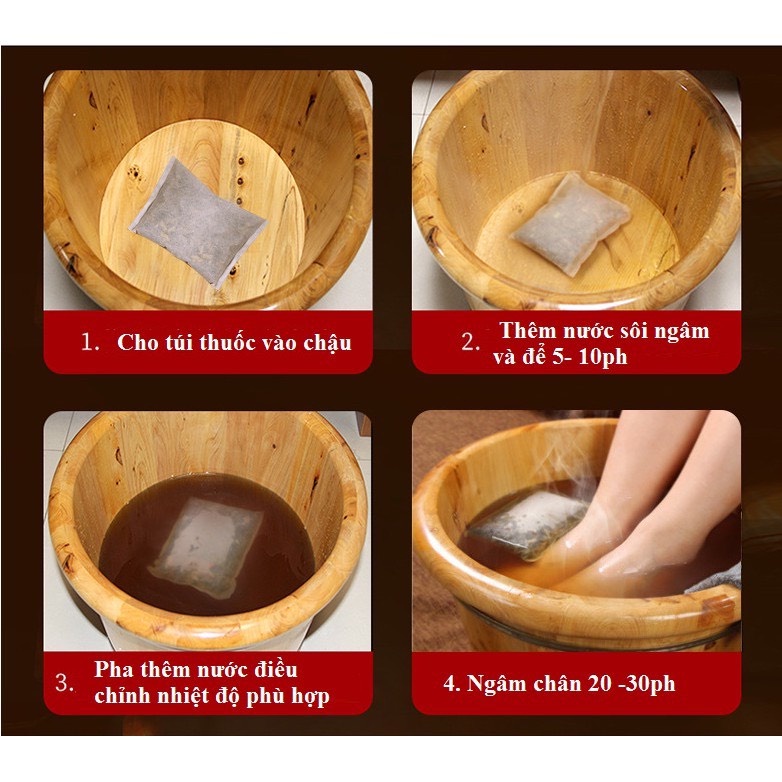 1. Cho túi thuốc vào chậu

2. Thêm nước sôi ngâm và để 5- 10ph

3. Pha thêm nước điều chỉnh nhiệt độ phù hợp

4. Ngâm chân 20 -30ph