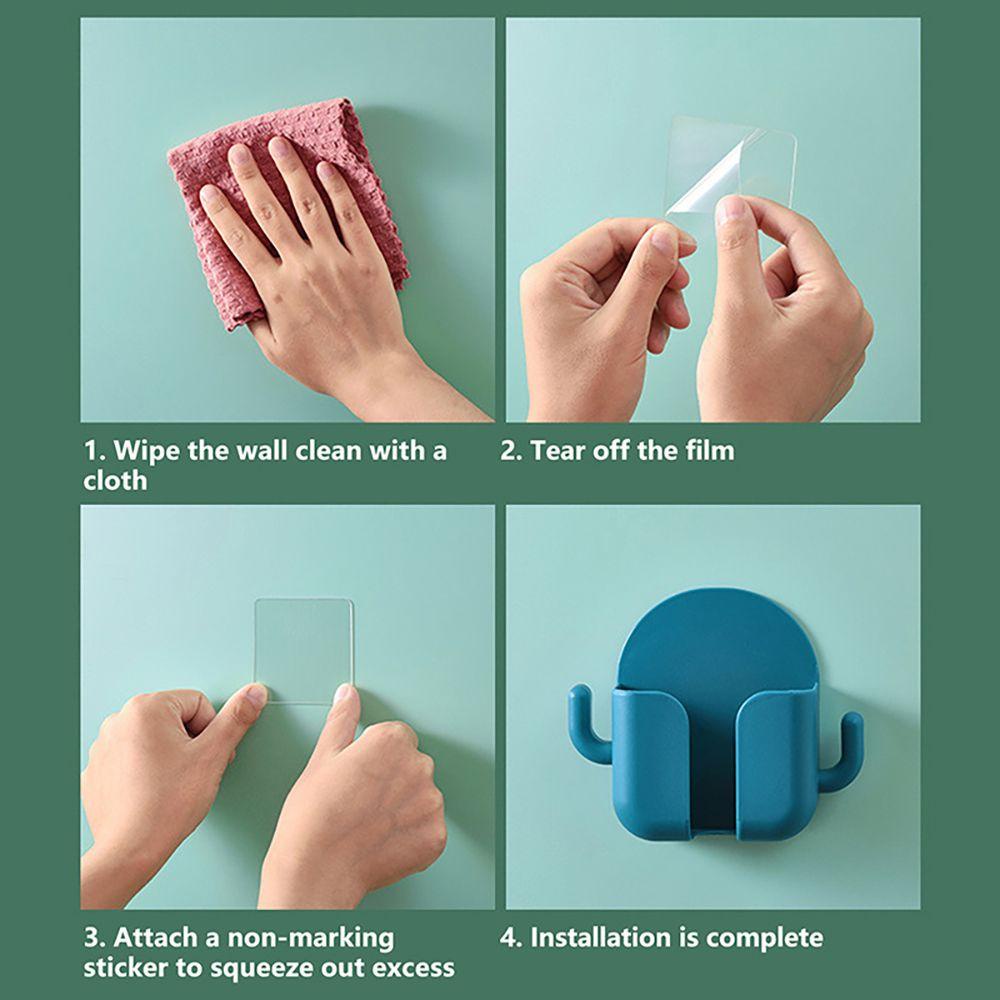 1. Wipe the wall clean with a cloth

2. Tear off the film

3. Attach a non-marking sticker to squeeze out excess

4. Installation is complete